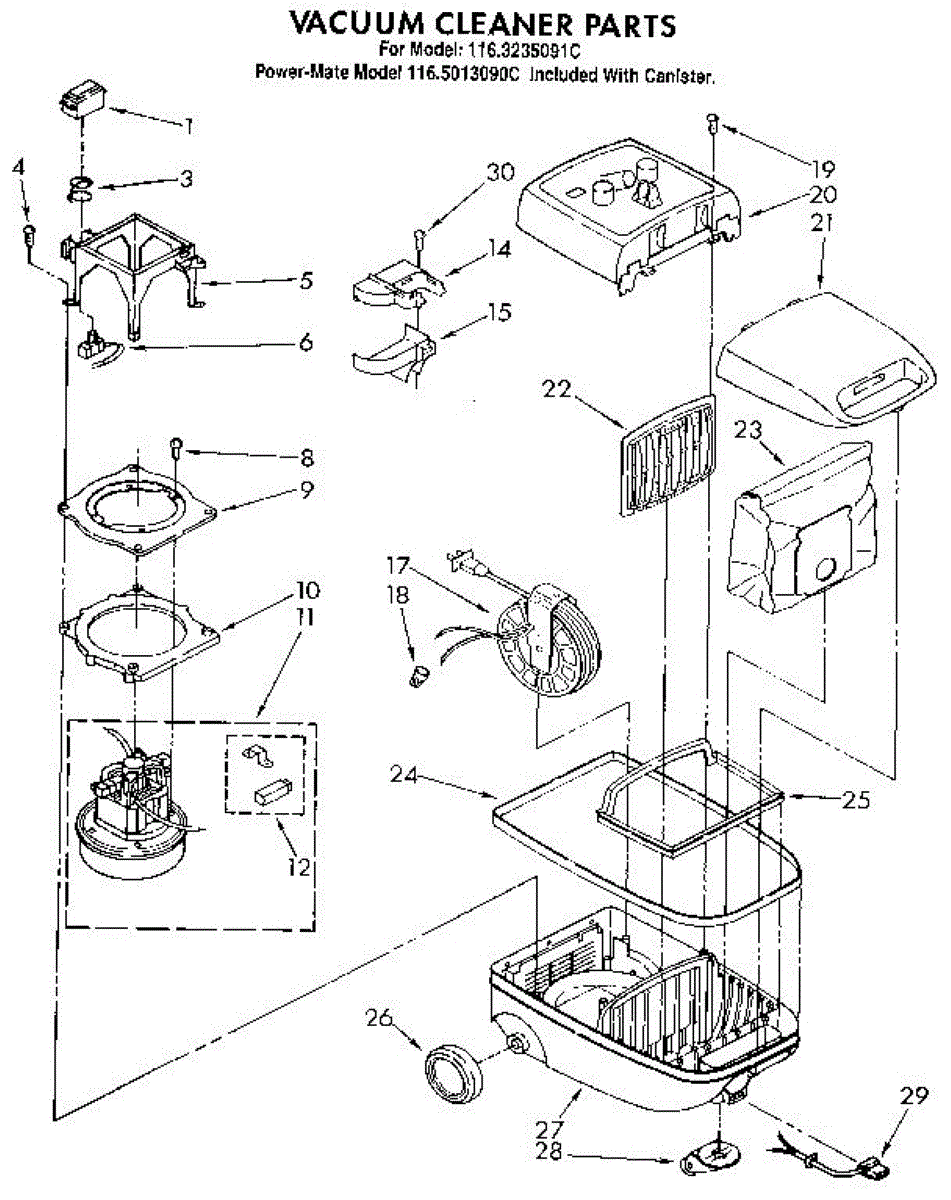 VACUUM CLEANER PARTS
For Model: 116.3235091C
Power-Mate Model 116.5013090C Included With Canister.

1
3
4
5
6
8
9
10
11
12
30
14
15
17
18
19
20
21
22
23
24
25
26
27
28
29