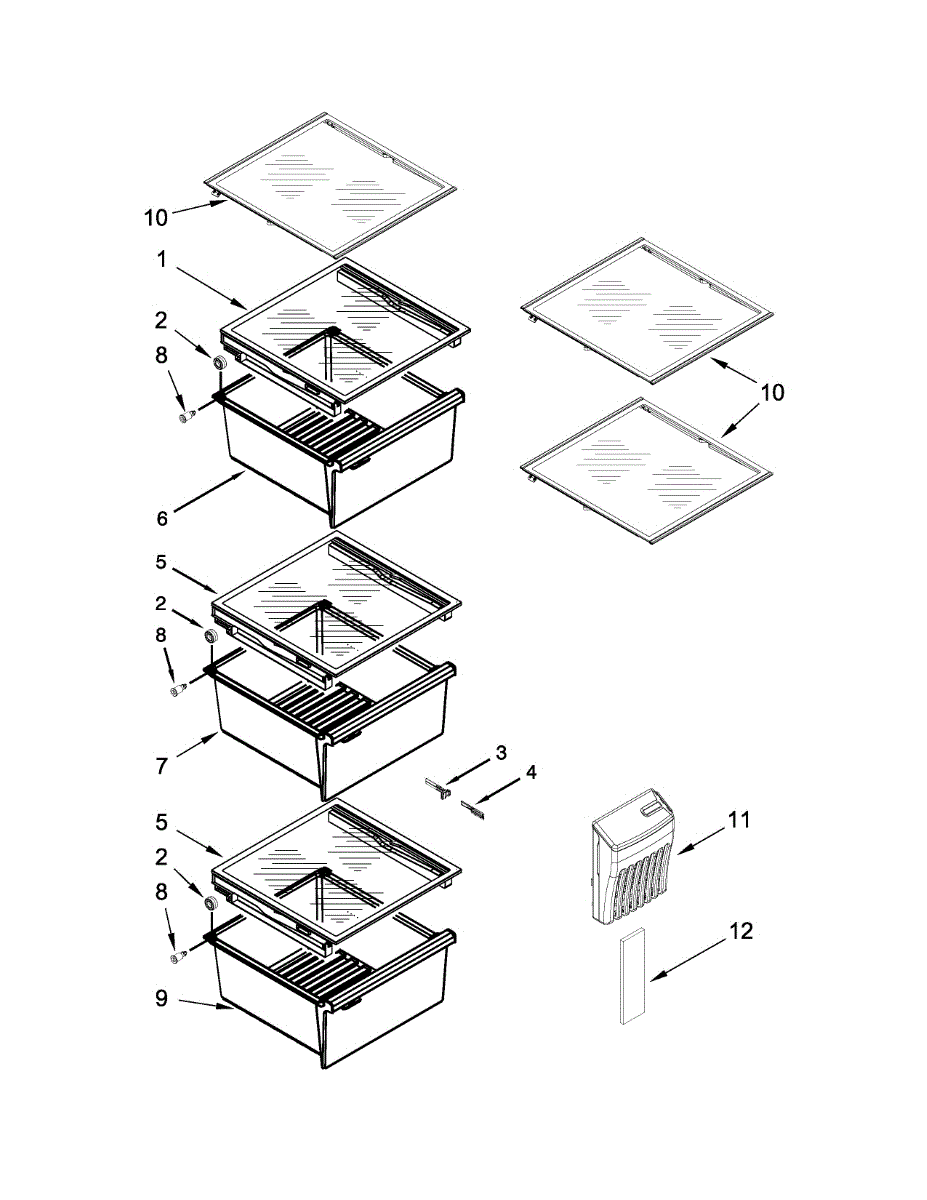 10
1
2
8
6
10
5
2
8
7
3
4
5
2
8
9
11
12