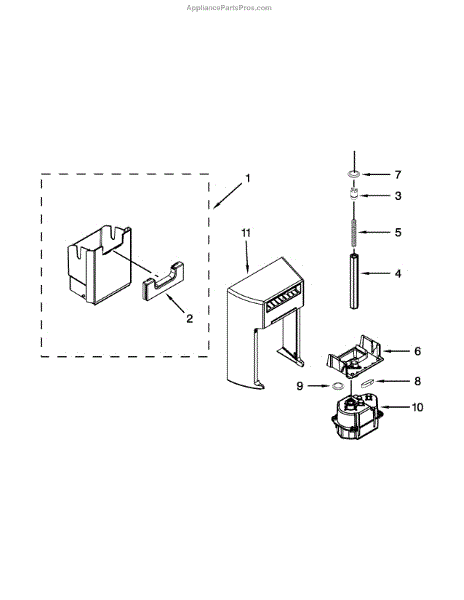 AppliancePartsPros.com

1
7
3
11
5
4
2
6
9
8
10