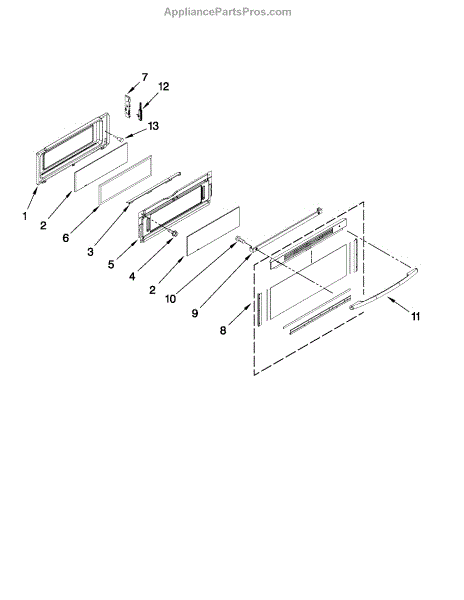 AppliancePartsPros.com

7
12
13
1
2
6
3
5
4
2
10
9
8
11