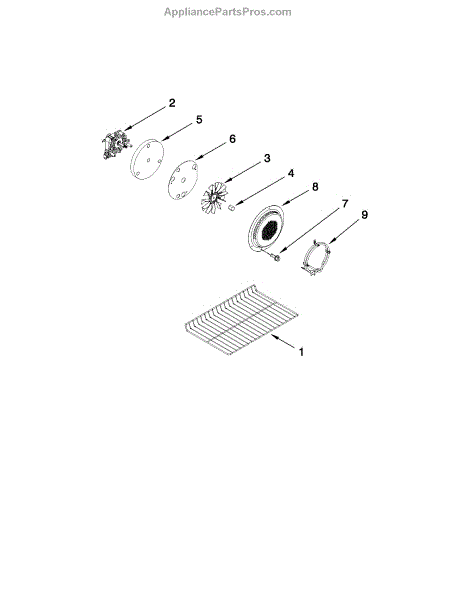 AppliancePartsPros.com

2
5
6
3
4
8
7
9
1