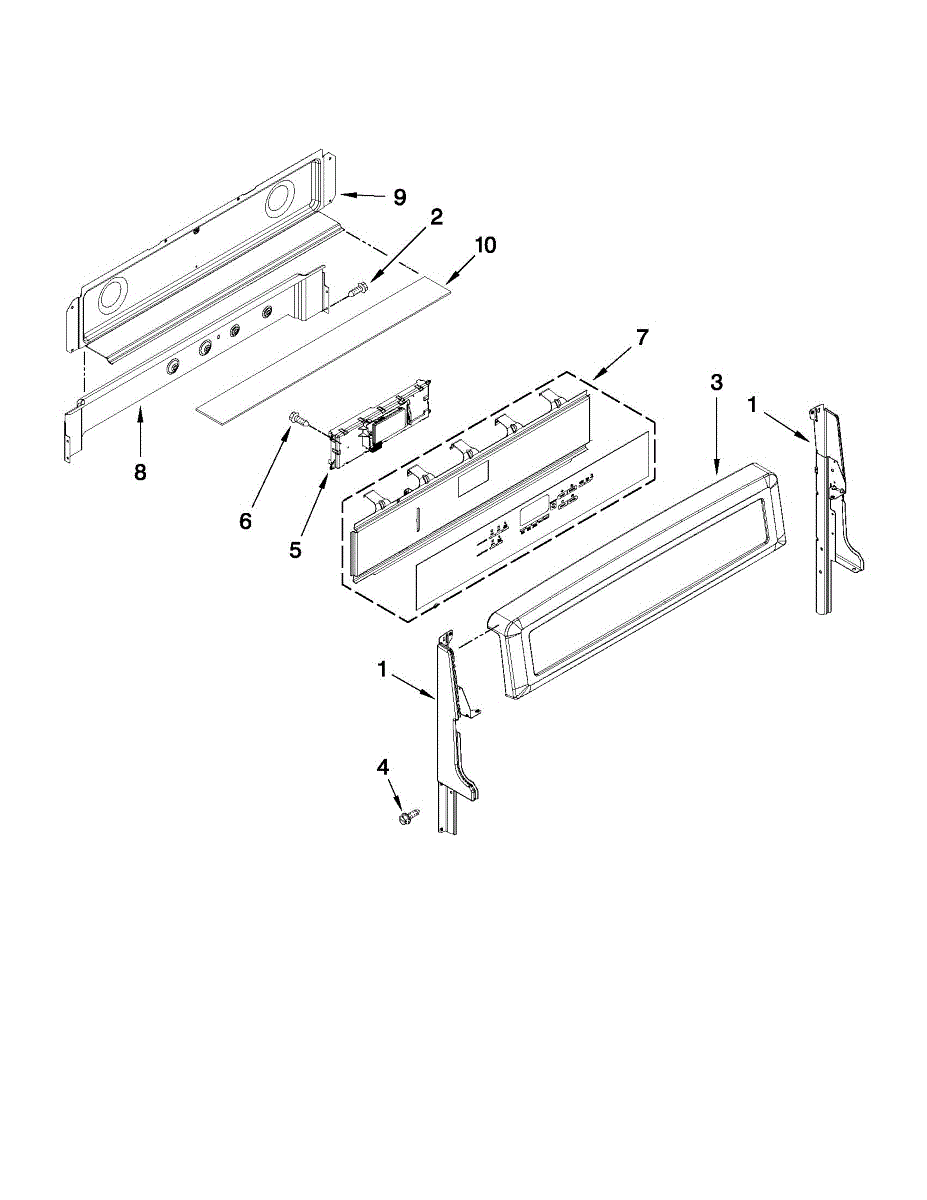 9
2
10
7
3
1
8
6
5
1
4