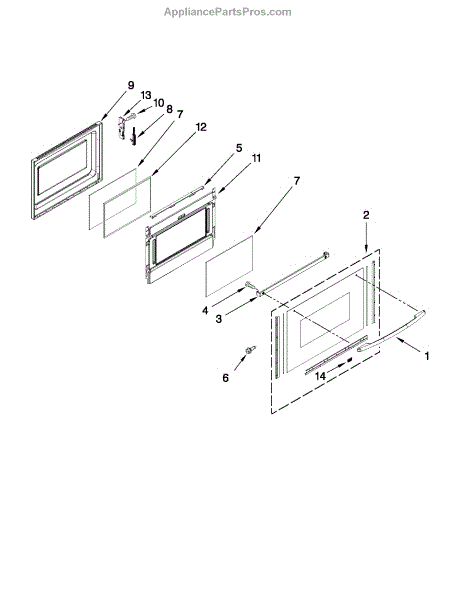 AppliancePartsPros.com

9
13
10
8
7
12
5
11
7
2
4
3
1
6
14