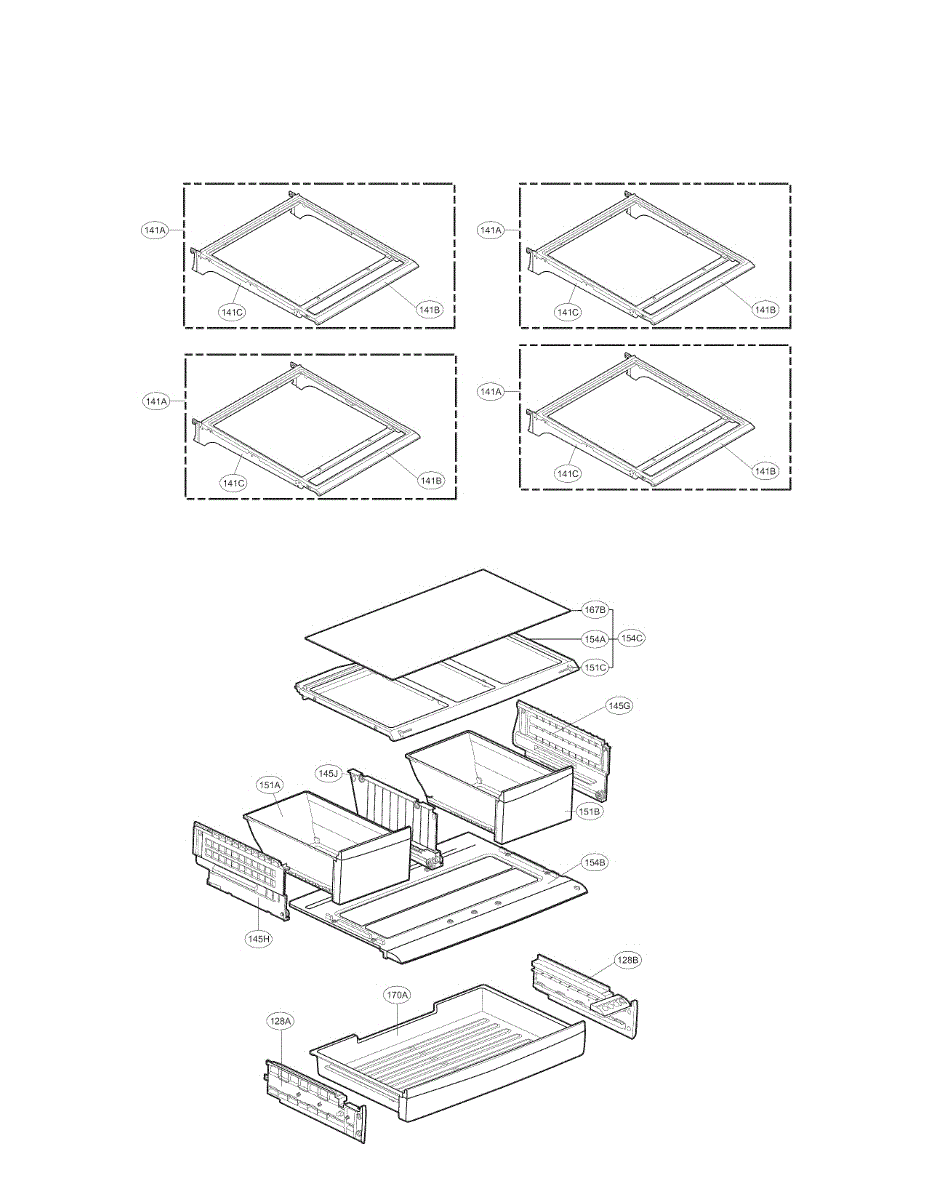 141A
141C
141B
141A
141C
141B
141A
141C
141B
141A
141C
141B
167B
154A
154C
151C
145G
145J
151A
151B
154B
145H
128B
170A
128A