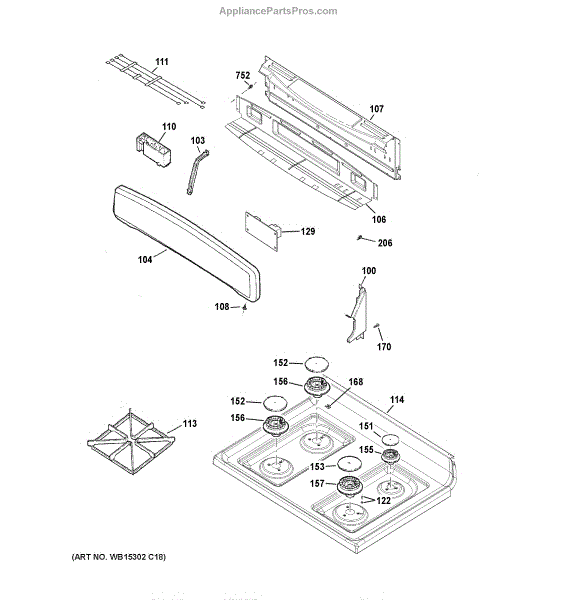 AppliancePartsPros.com

111
752
107
110
103
106
129
206
104
100
108
170
152
156
168
114
152
156
113
151
155
153
157
122

(ART NO. WB15302 C18)