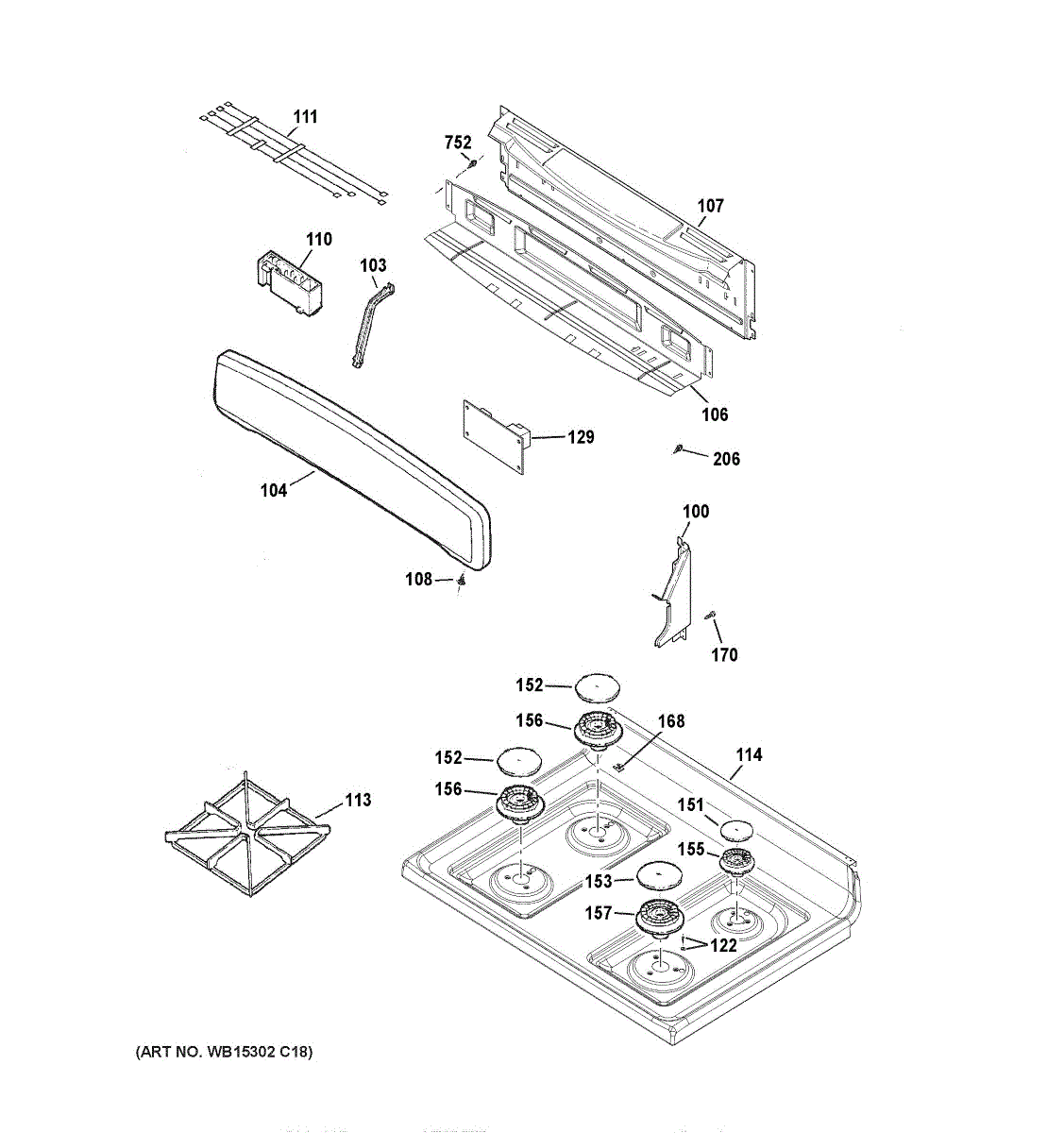 111
752
107
110
103
106
129
206
104
100
108
170
152
156
168
114
152
156
113
151
155
153
157
122
(ART NO. WB15302 C18)