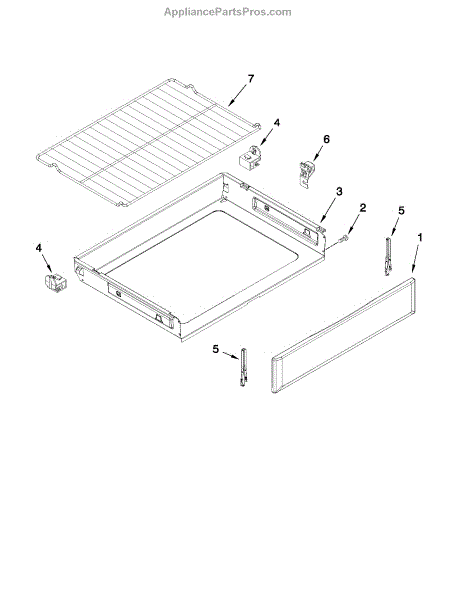 AppliancePartsPros.com

7

4

6

3

2

5

1

4

5