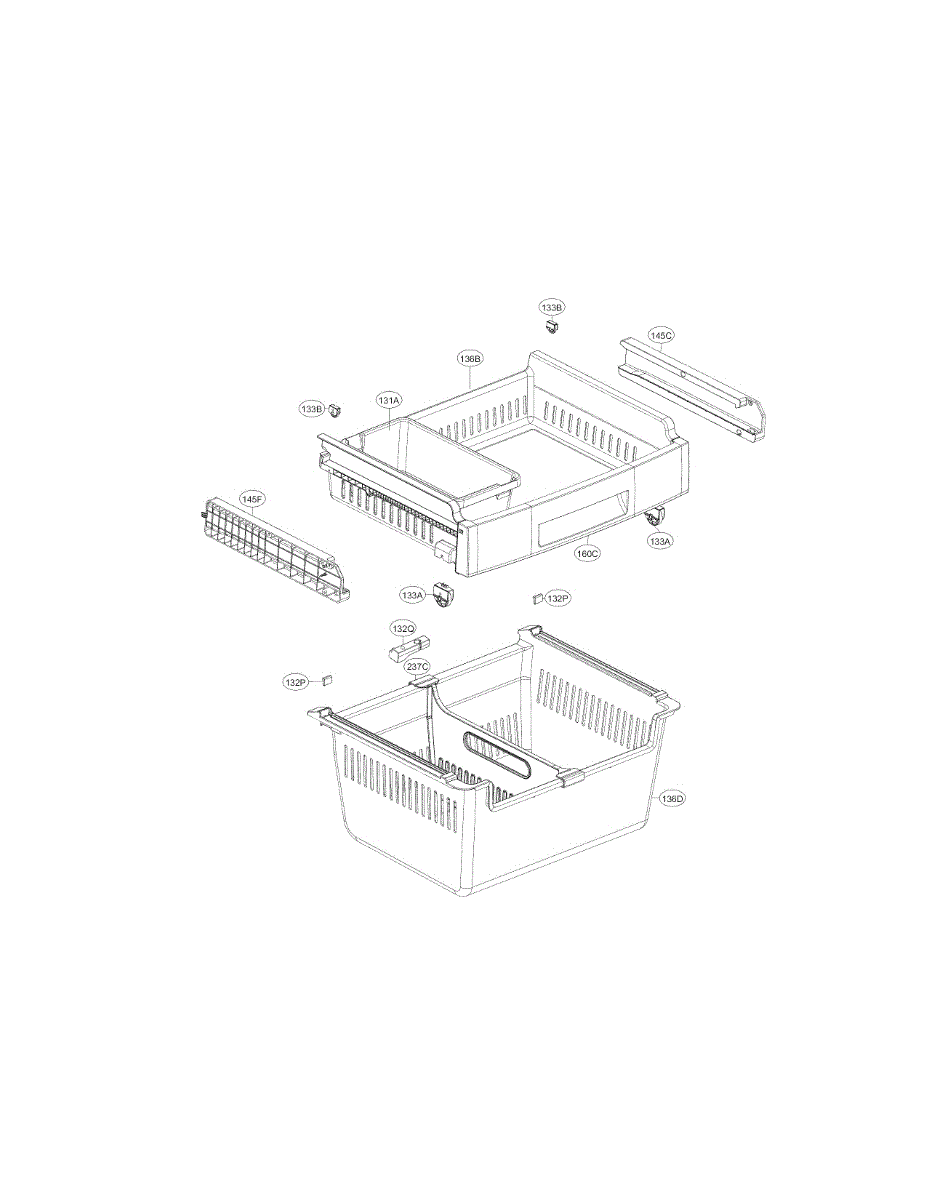 133B
145C
136B
133B
131A
145F
160C
133A
133A
132P
132Q
237C
132P
136D