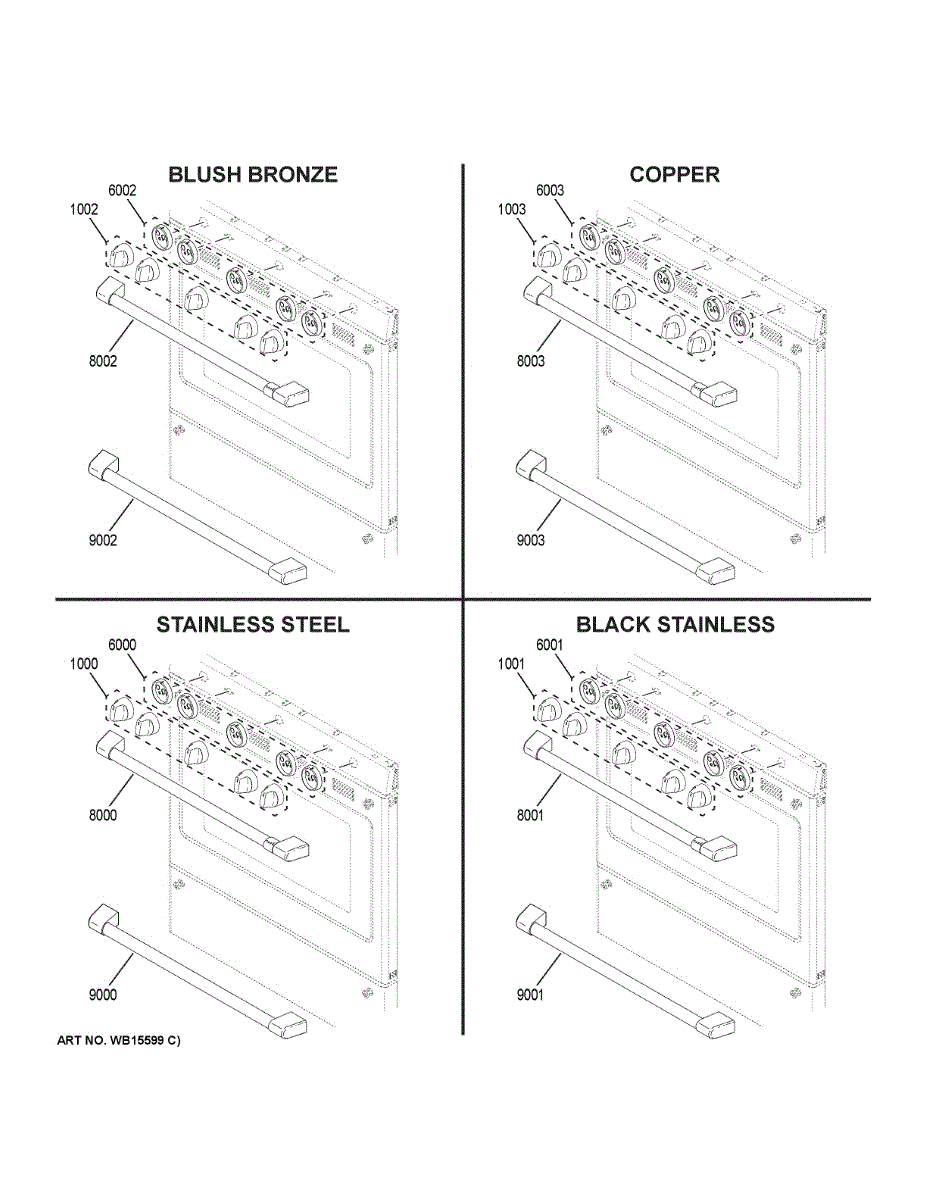 BLUSH BRONZE

6002
1002
8002
9002

COPPER

6003
1003
8003
9003

STAINLESS STEEL

6000
1000
8000
9000

BLACK STAINLESS

6001
1001
8001
9001

ART NO. WB15599 C)