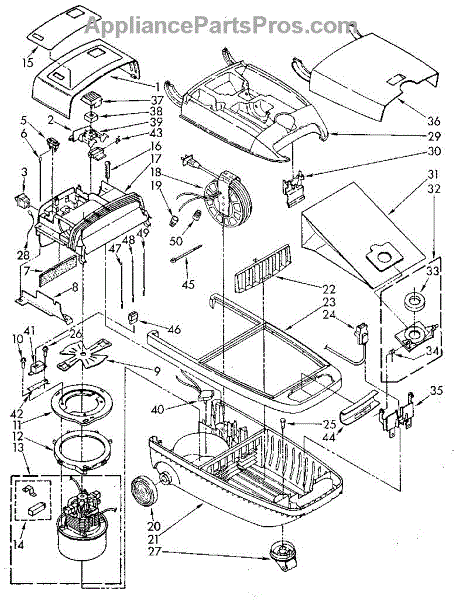 AppliancePartsPros.com

15
1
37
38
39
43
2
5
6
16
17
3
18
19
50
28
47
48
49
7
8
45
36
29
30
31
32
33
34
22
23
24
46
10
41
26
9
42
11
12
13
14
40
25
44
35
20
21
27