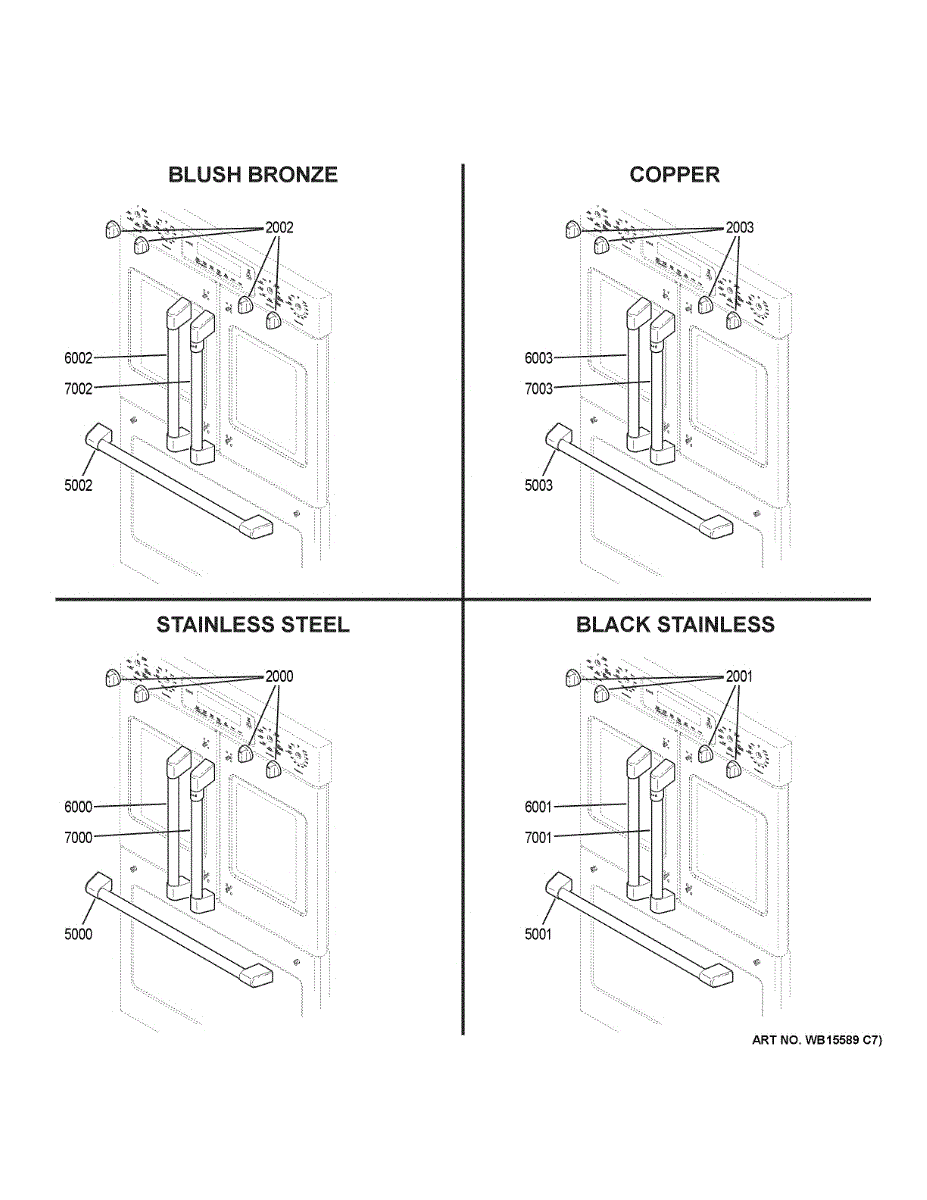 BLUSH BRONZE

2002

6002

7002

5002

COPPER

2003

6003

7003

5003

STAINLESS STEEL

2000

6000

7000

5000

BLACK STAINLESS

2001

6001

7001

5001

ART NO. WB15589 C7)