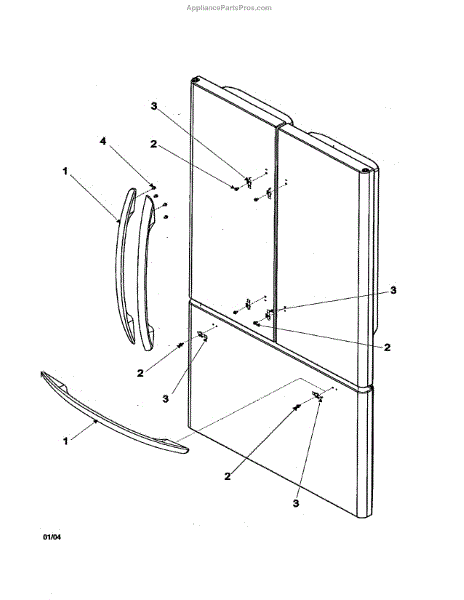 AppliancePartsPros.com

3
4
2
1
3
2
2
3
1
2
3

01/04