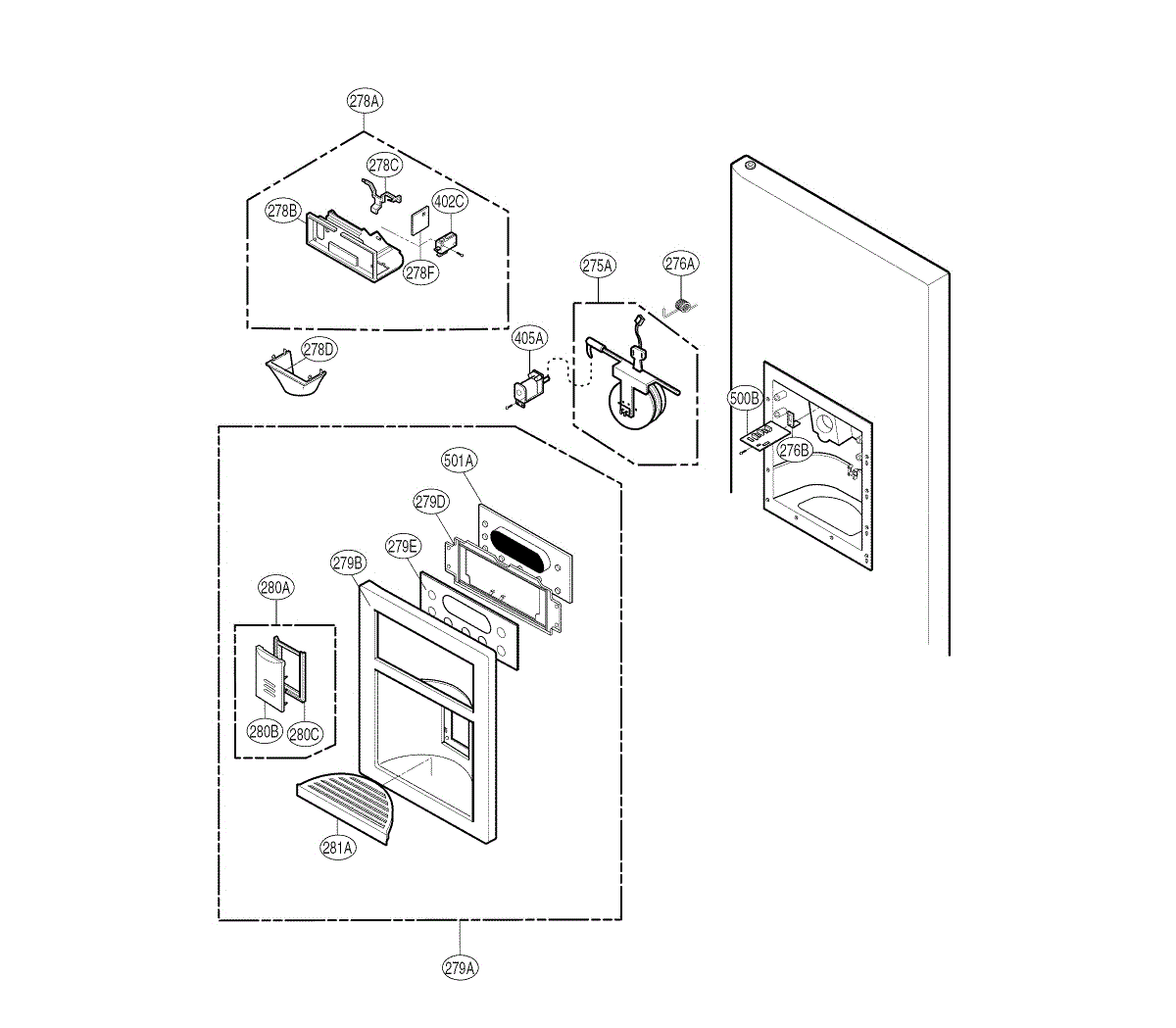 278A
278C
278B
402C
278F
278D
275A
276A
405A
500B
276B
501A
279D
279E
279B
280A
280B
280C
281A
279A