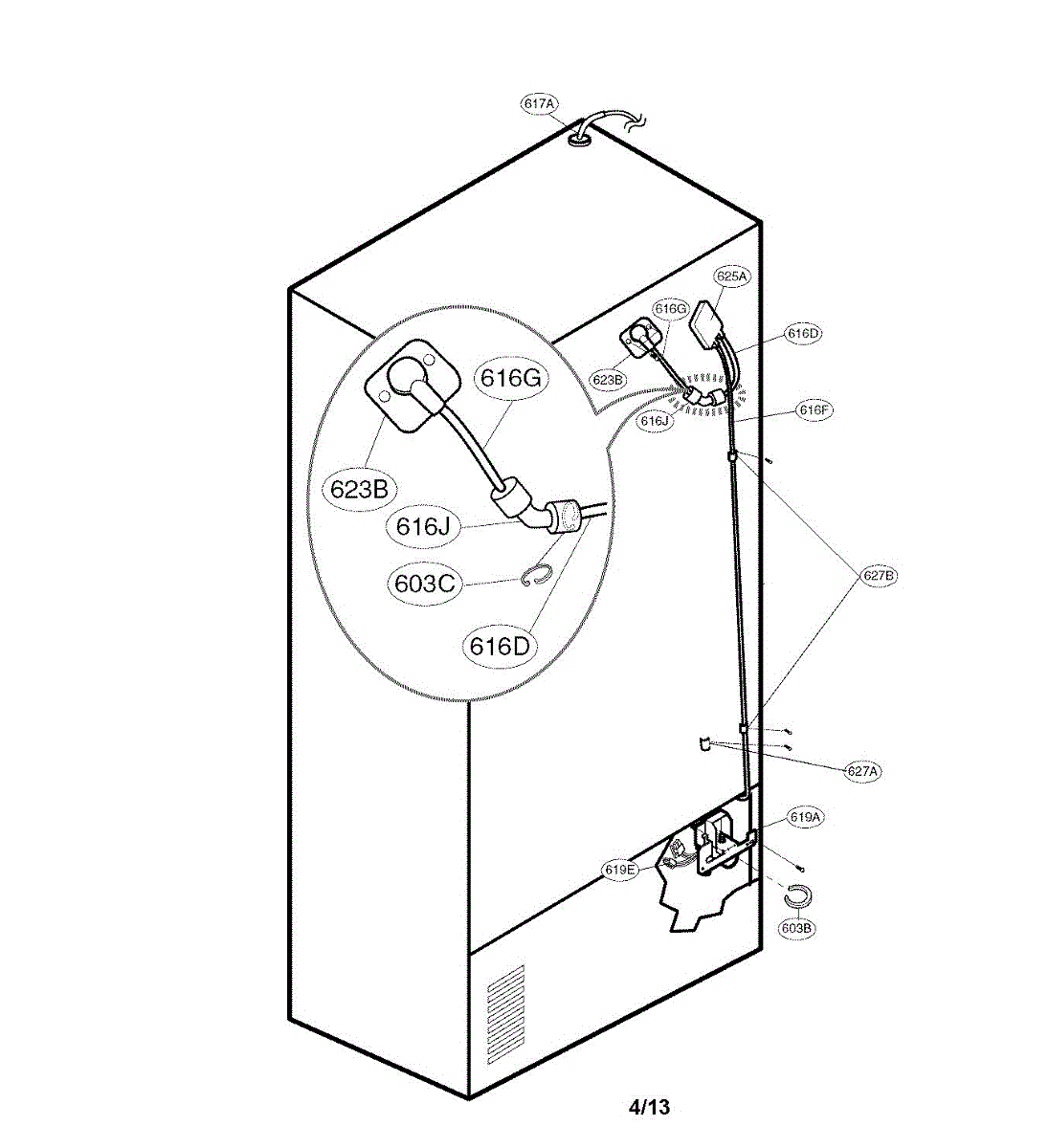 617A
625A
616G
616D
623B
616J
616F
616G
623B
616J
603C
616D
627B
627A
619A
619E
603B
4/13