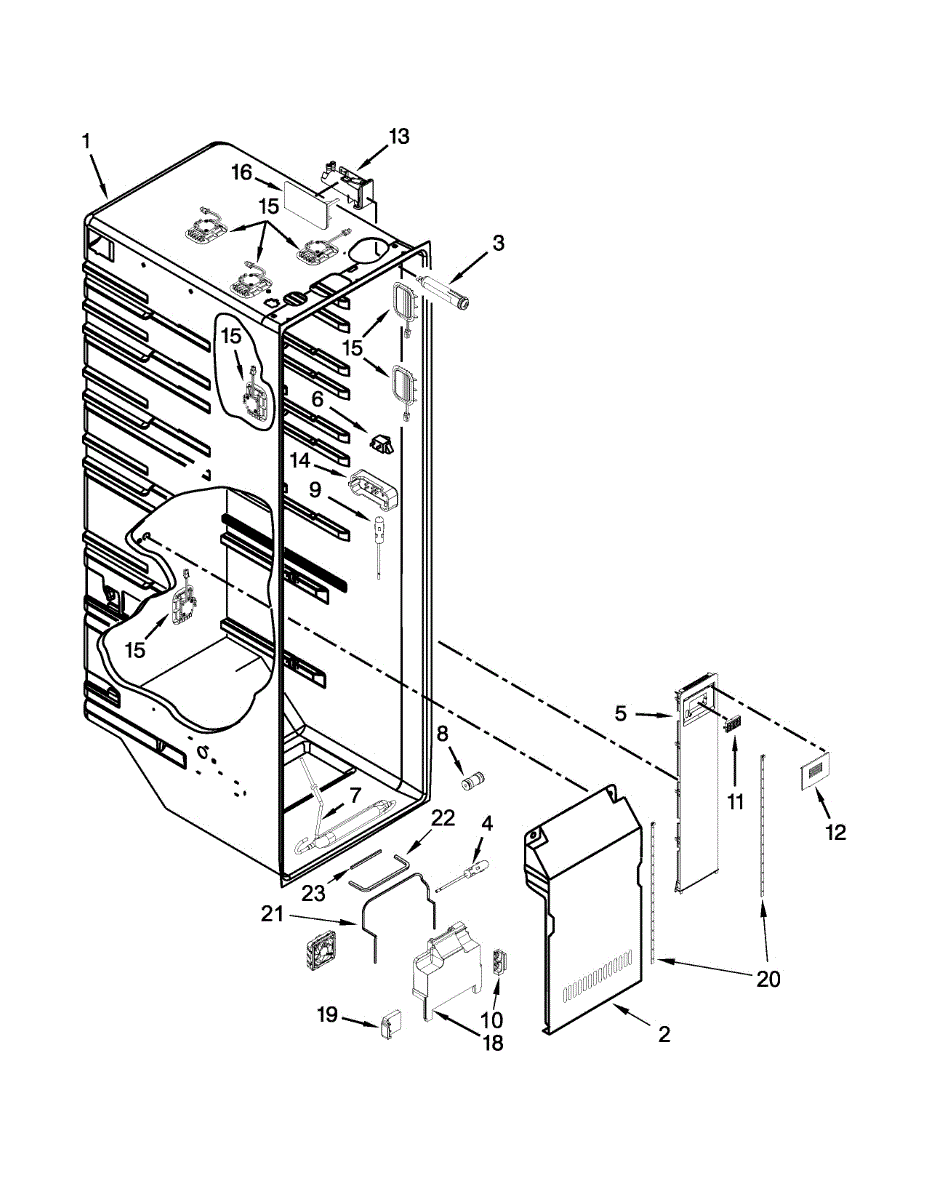 1
13
16
15
3
15
15
6
14
9
15
5
8
11
12
7
22
4
23
21
20
19
10
18
2