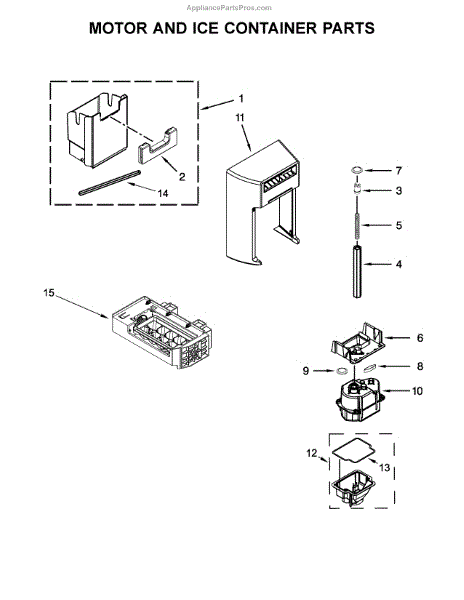 AppliancePartsPros.com

MOTOR AND ICE CONTAINER PARTS

1
11
2
14
7
3
5
4
15
6
9
8
10
12
13