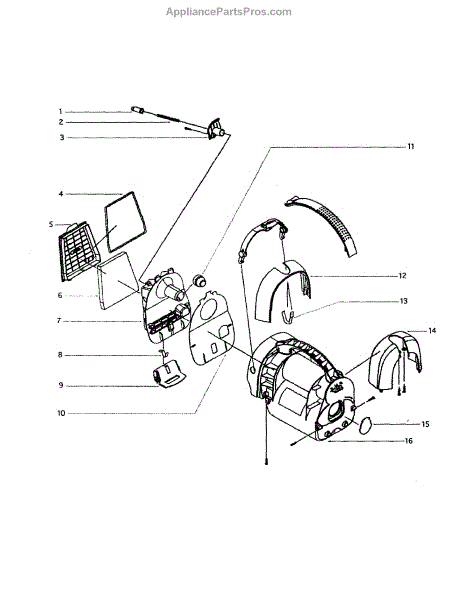 AppliancePartsPros.com

1
2
3
4
5
6
7
8
9
10
11
12
13
14
15
16