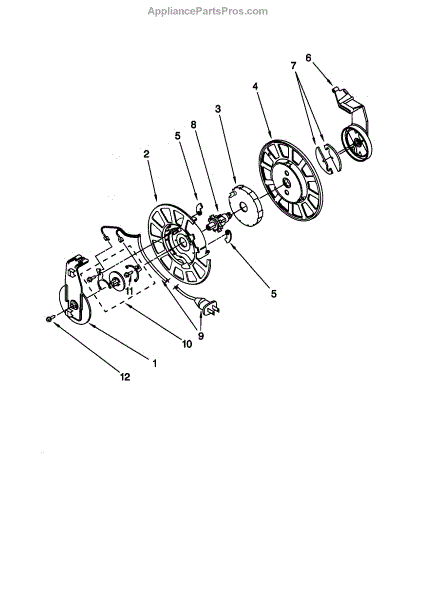 AppliancePartsPros.com

6
7
4
3
8
5
2
5
11
9
10
1
12