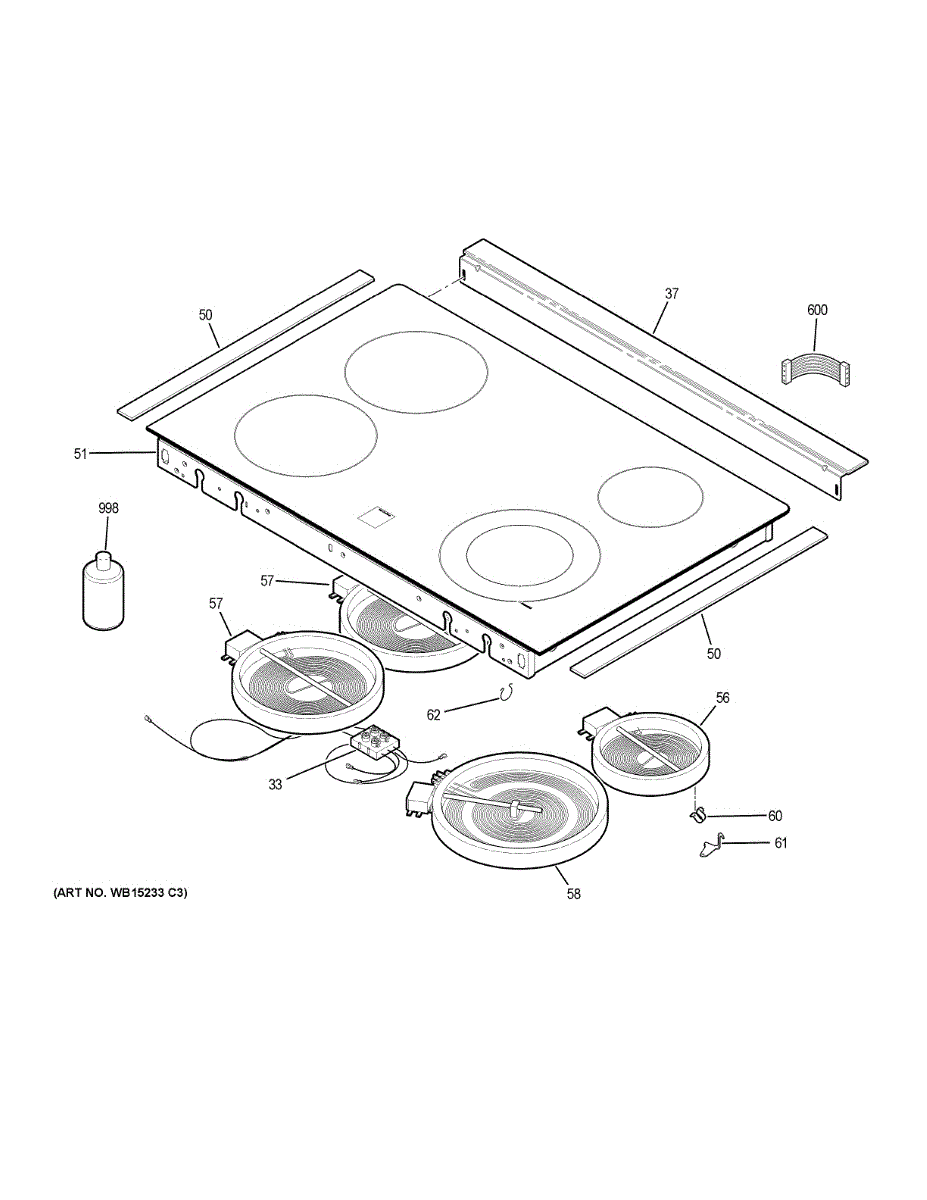 50
37
600
51
998
57
57
50
62
56
33
60
61
58
(ART NO. WB15233 C3)