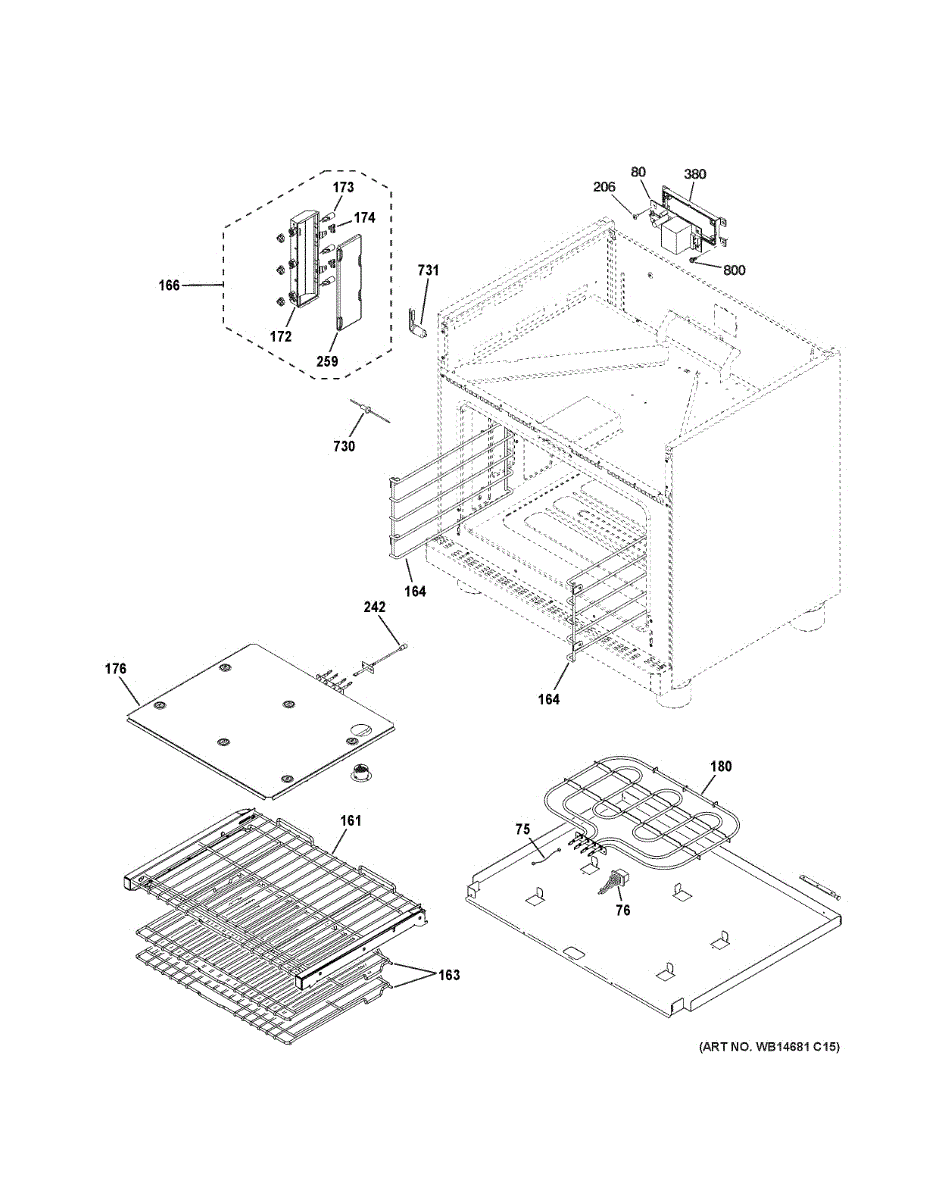 173
174
166
172
259
731
206
80
380
800
730
164
242
176
164
180
161
75
76
163
(ART NO. WB14681 C15)