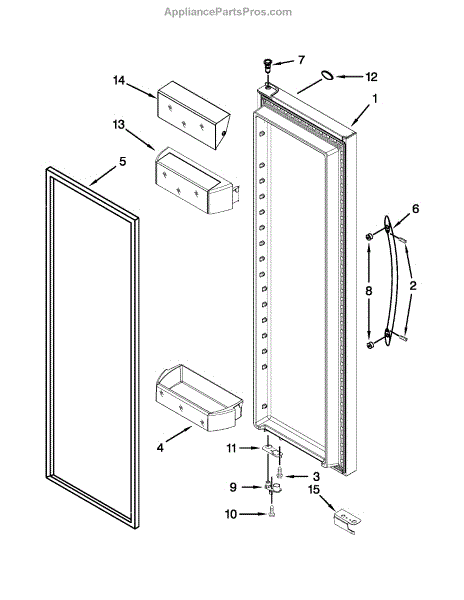 AppliancePartsPros.com

7
12
14
1
13
5
6
8
2
4
11
3
9
15
10