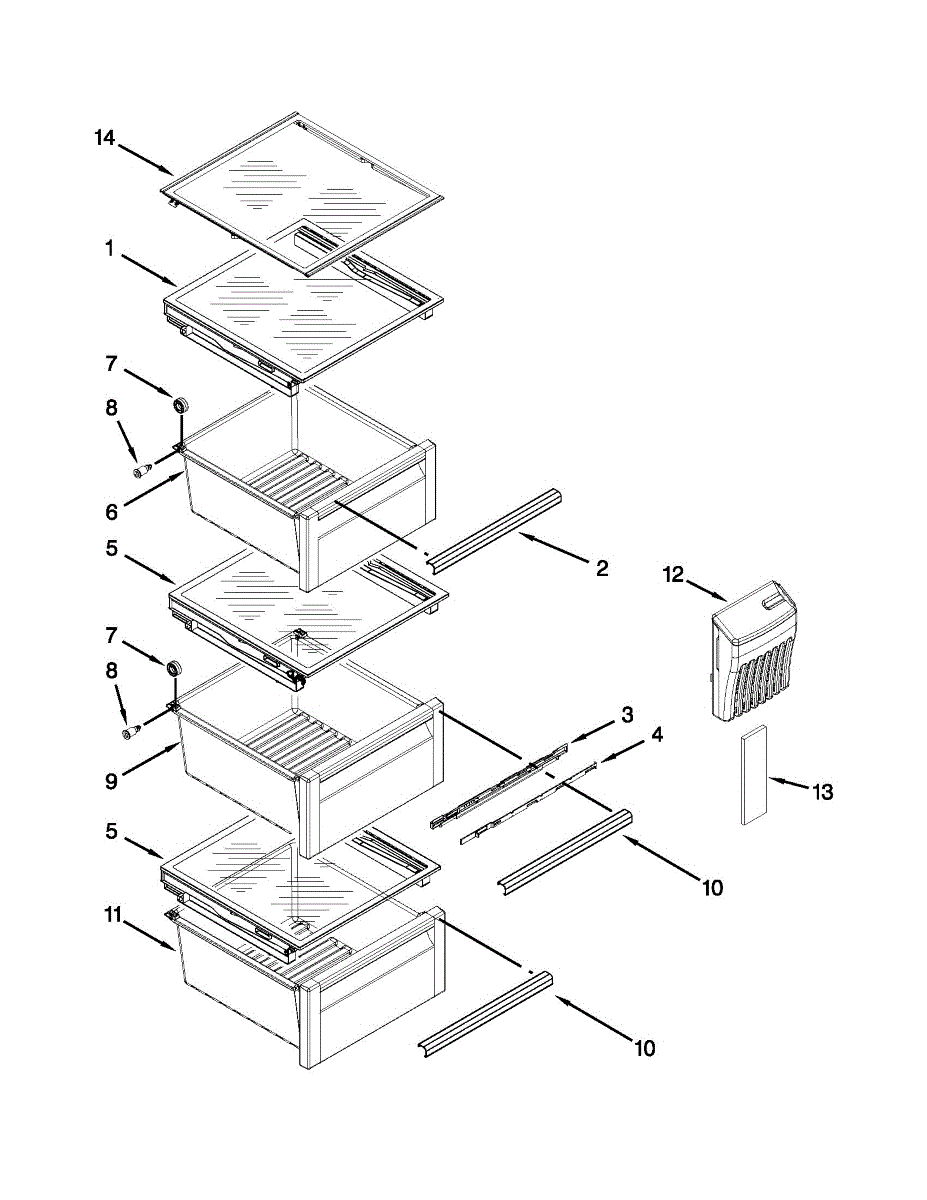 14
1
7
8
6
2
5
12
7
8
3
4
9
13
5
10
11
10