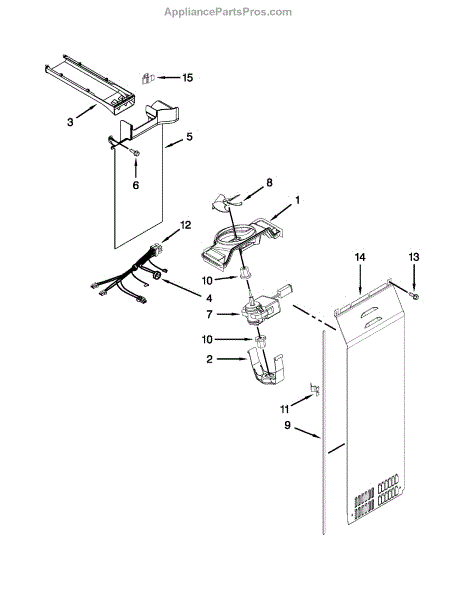 AppliancePartsPros.com

15
3
5
6
8
1
12
14
13
10
4
7
10
2
11
9