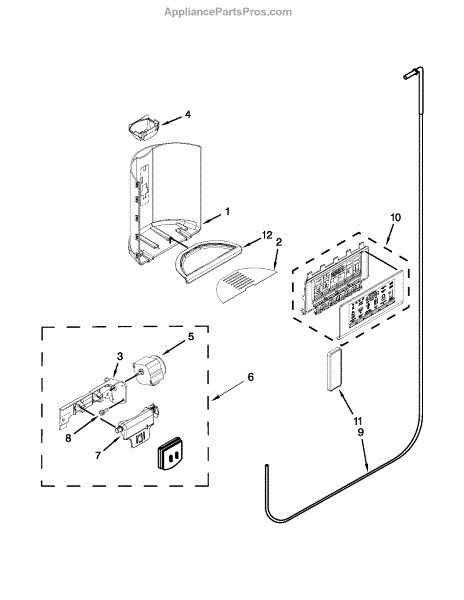 AppliancePartsPros.com

4

1

12

2

10

5

3

6

8

7

11
9