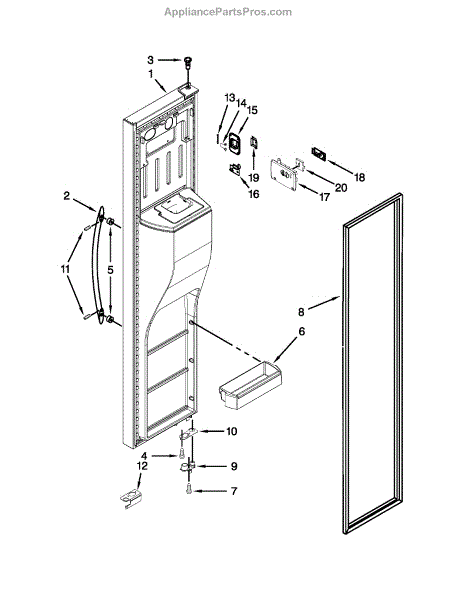 AppliancePartsPros.com

3
1
13
14
15
19
16
18
20
17
2
11
5
8
6
10
4
12
9
7