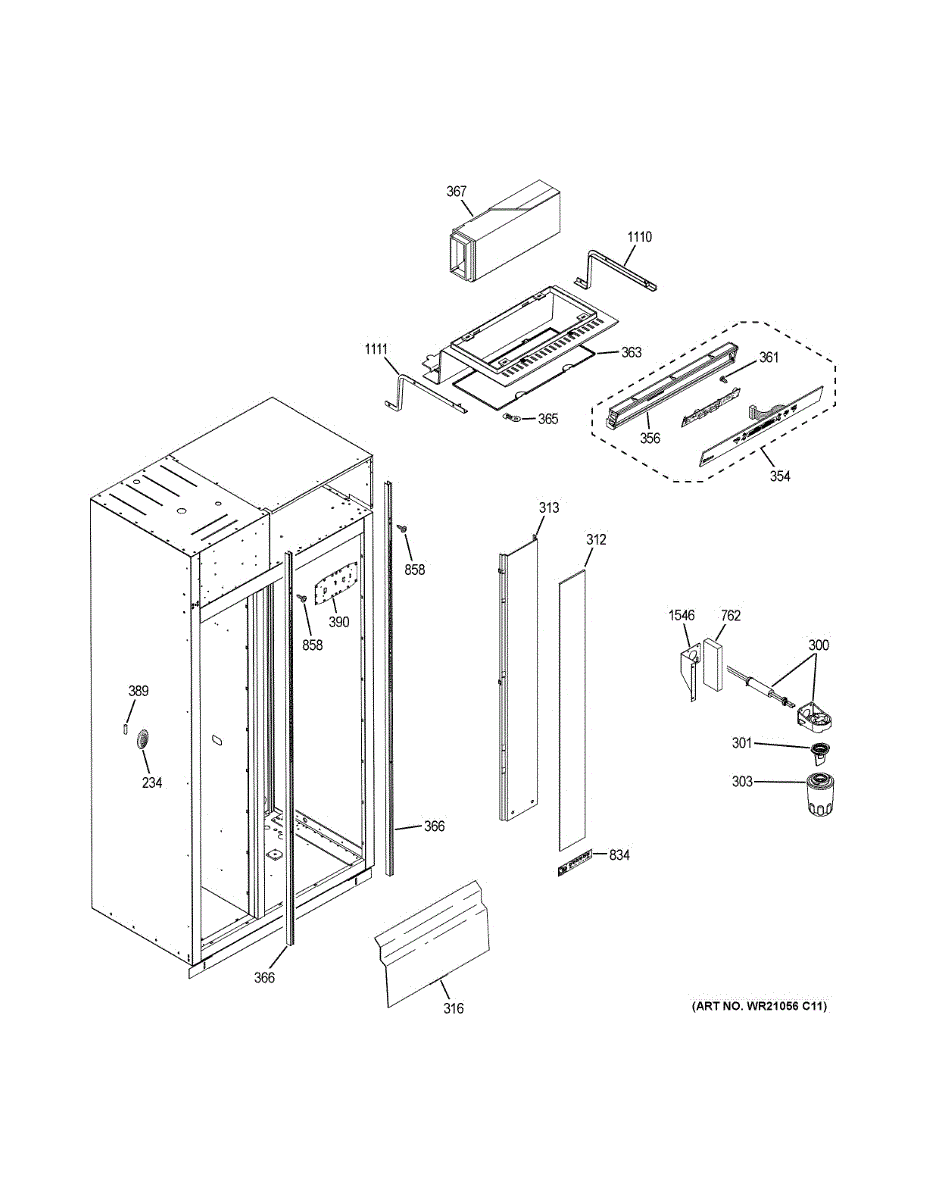 367
1110
1111
363
361
365
356
354
313
312
858
858
390
1546
762
300
389
234
301
303
366
834
366
316
(ART NO. WR21056 C11)