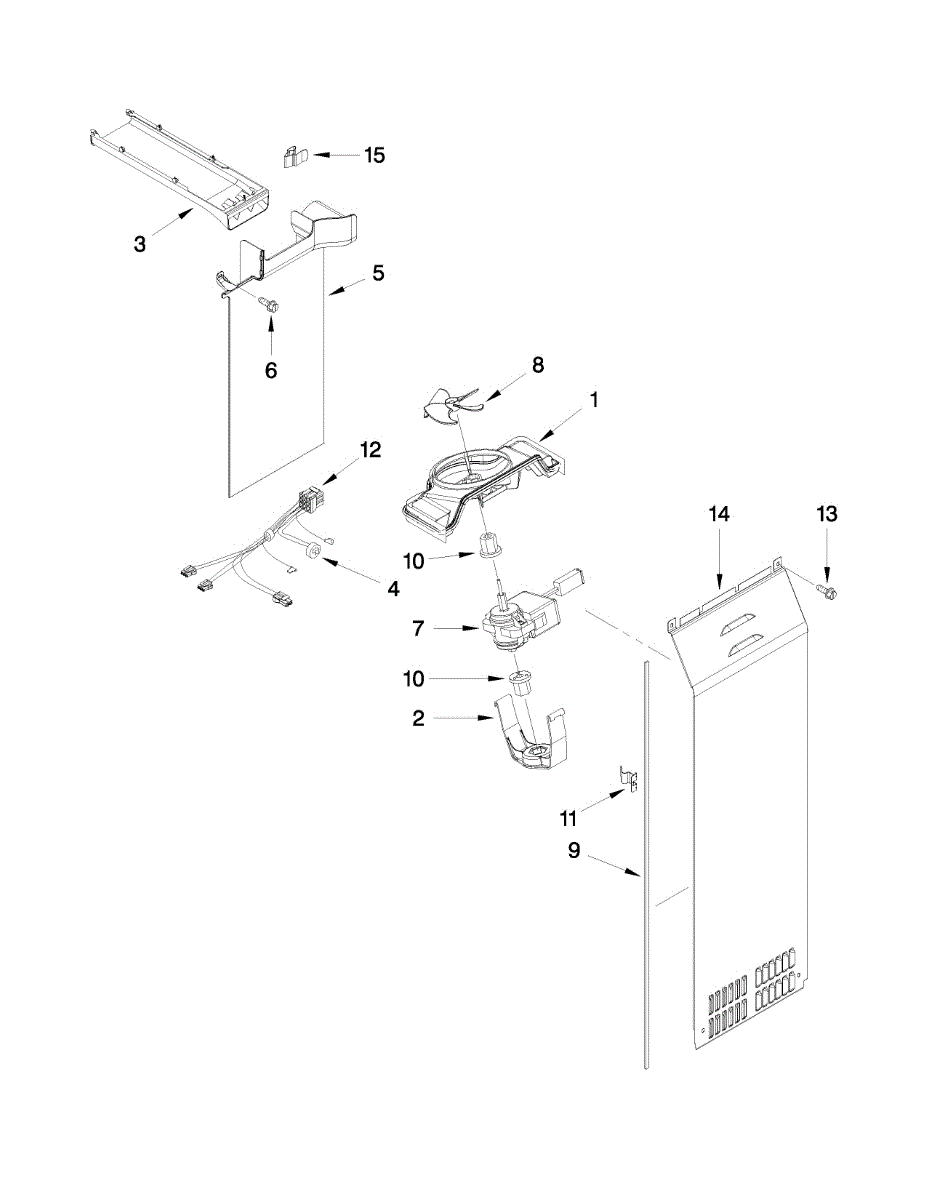 15
3
5
6
8
1
12
14
13
10
4
7
10
2
11
9