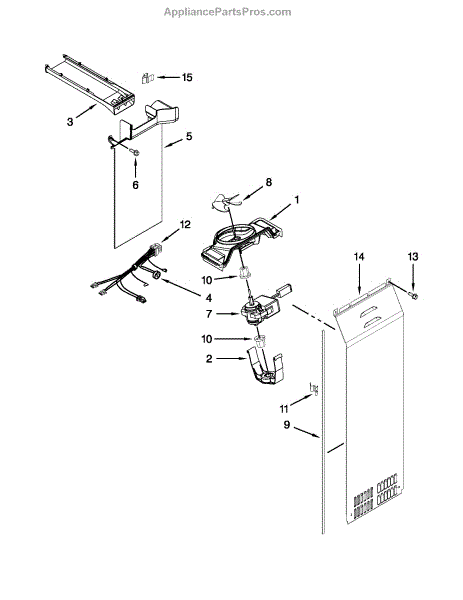 AppliancePartsPros.com

15
3
5
6
8
1
12
14
13
10
4
7
10
2
11
9