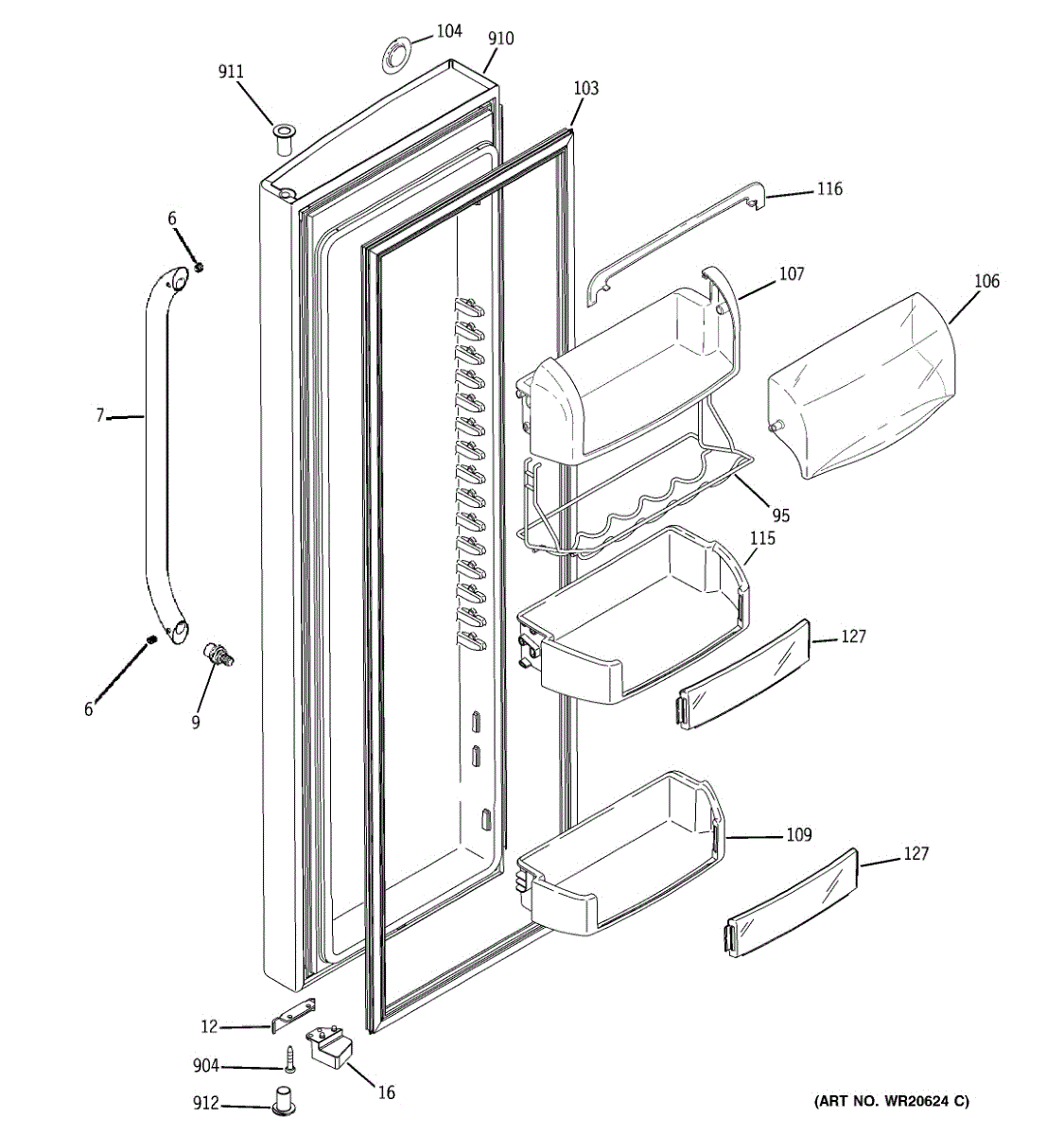 104
910
911
103
116
6
107
106
7
95
115
127
6
9
109
127
12
904
16
912
(ART NO. WR20624 C)