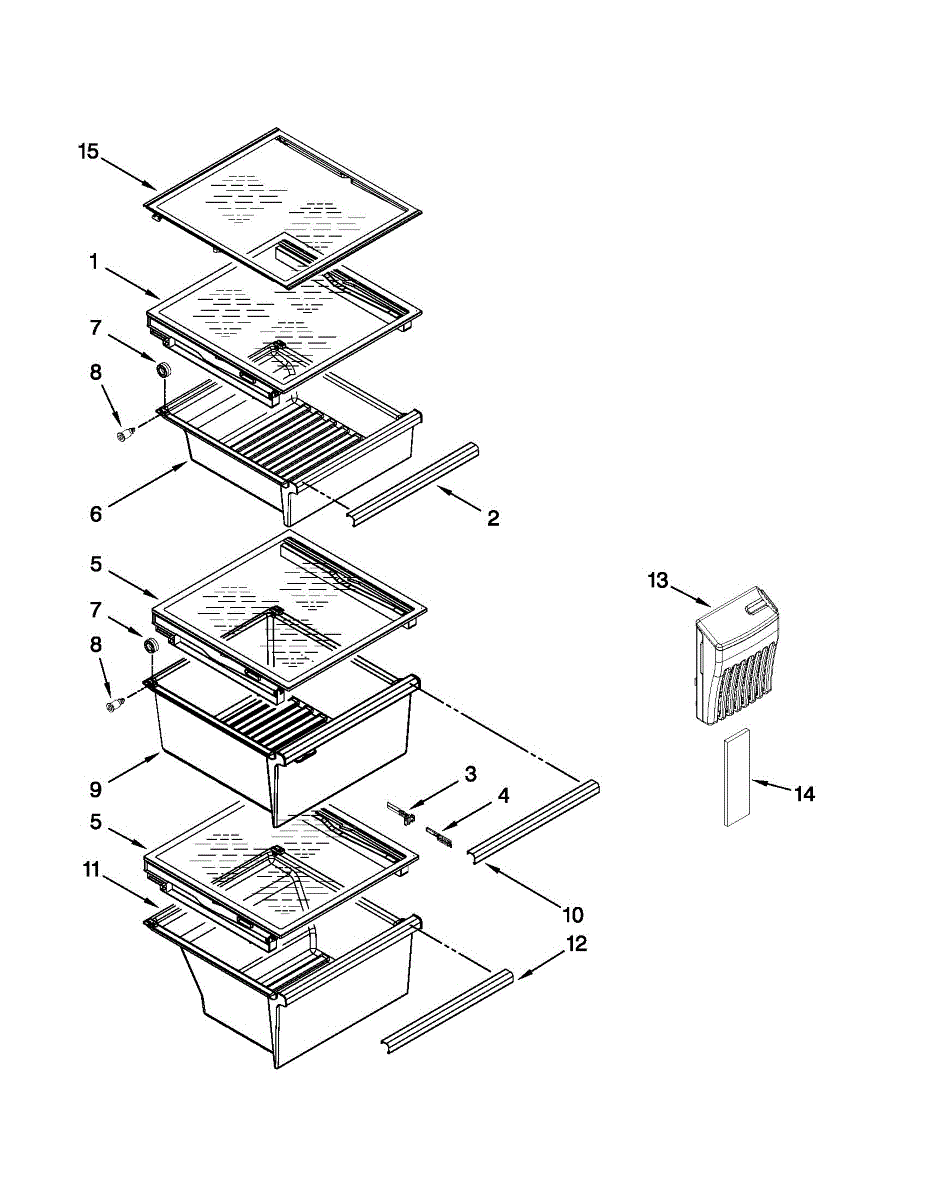 15
1
7
8
6
2
5
7
8
9
3
4
5
11
10
12
13
14