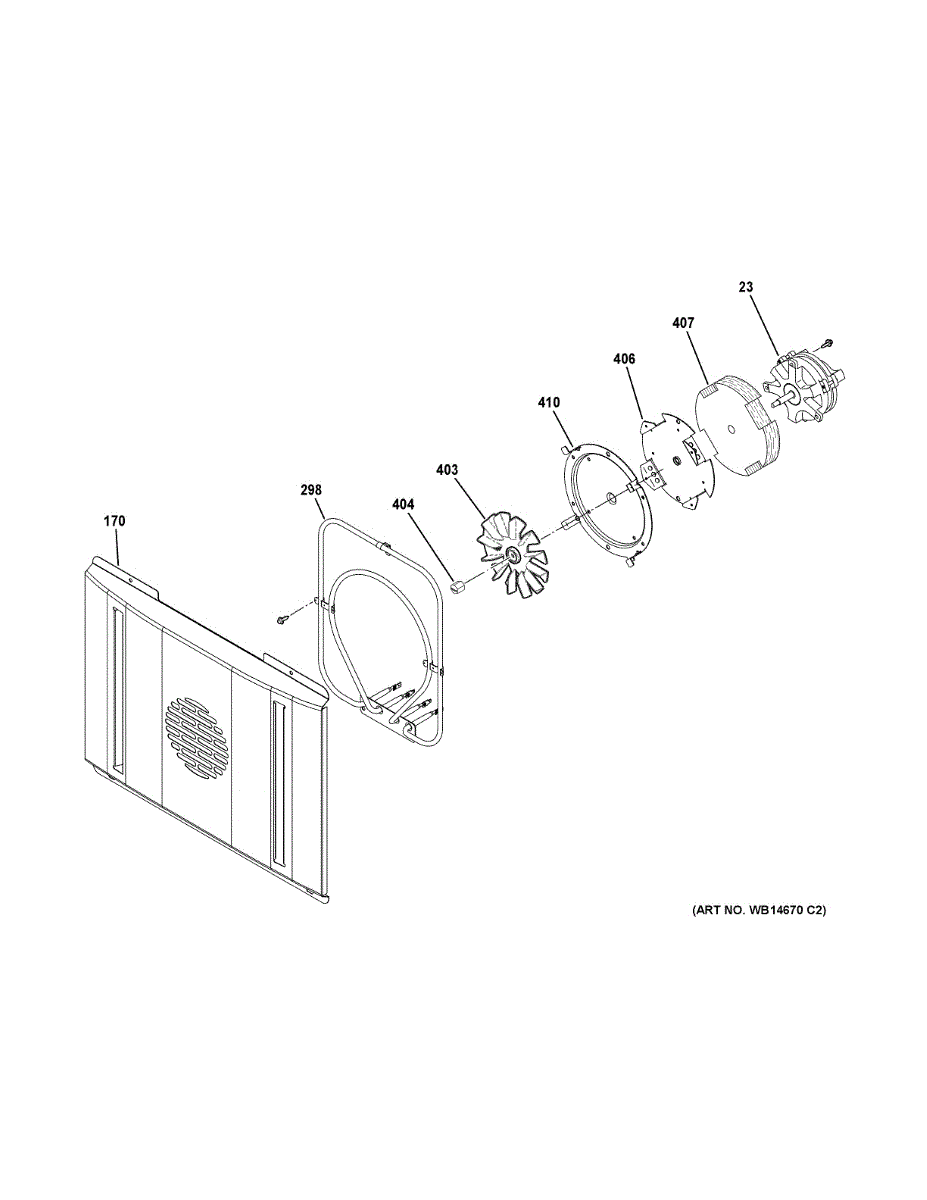 23

407

406

410

403

298

404

170

(ART NO. WB14670 C2)