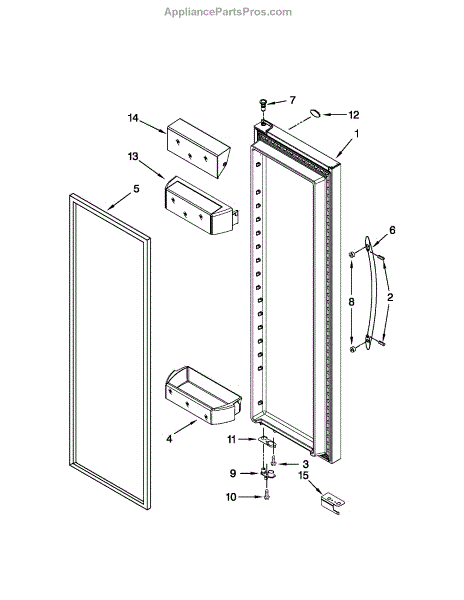 AppliancePartsPros.com

7
12
14
1
13
5
6
8
2
4
11
3
9
15
10