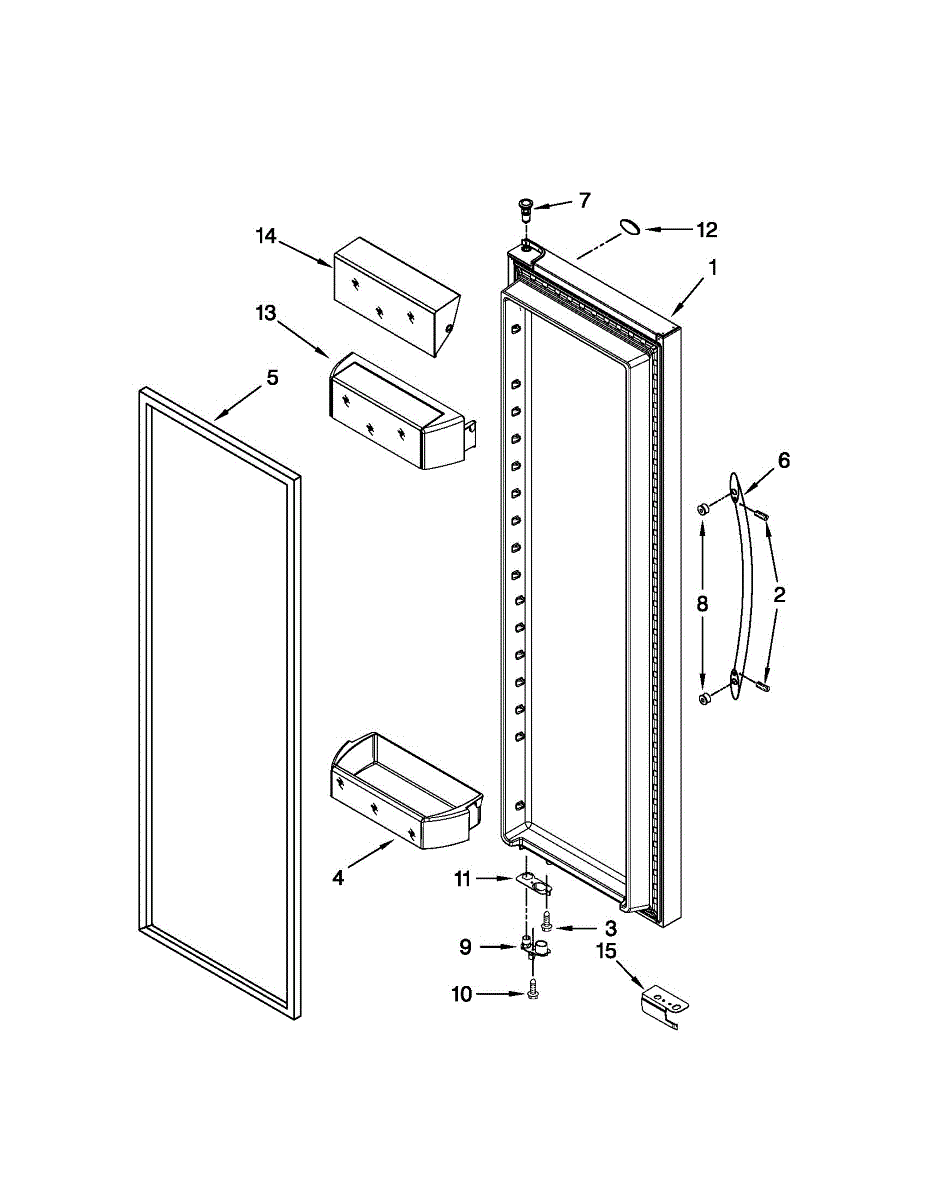 7
12
14
1
13
5
6
8
2
4
11
3
9
15
10