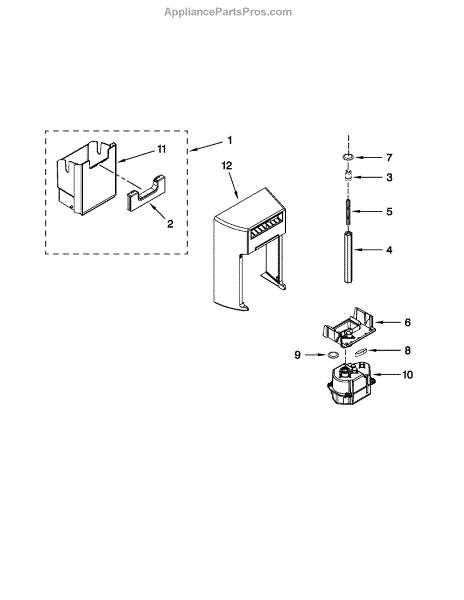 AppliancePartsPros.com

1
11
2
12
7
3
5
4
6
9
8
10