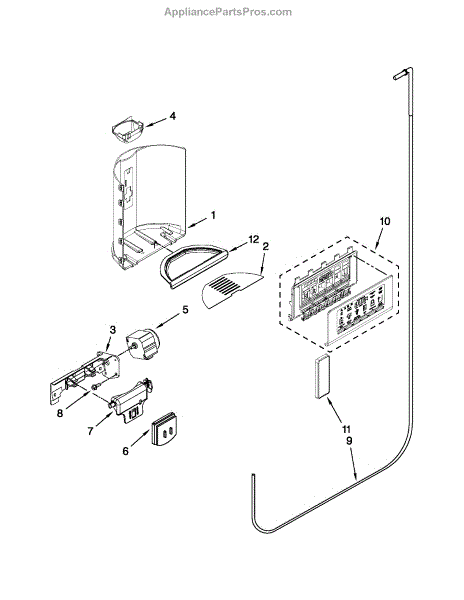 AppliancePartsPros.com

4

1

12

2

10

5

3

8

7

6

11

9