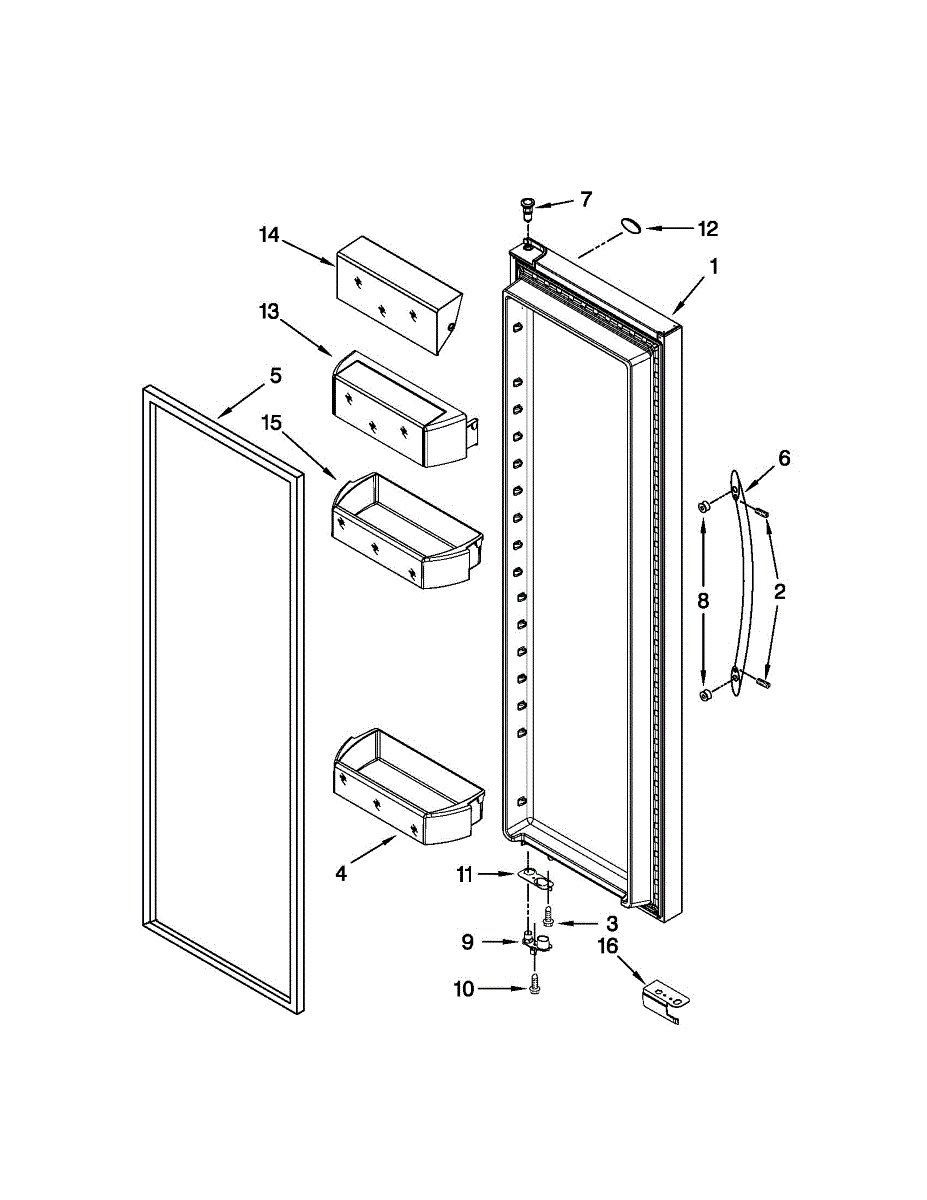 7
12
14
1
13
5
15
6
8
2
4
11
3
9
16
10