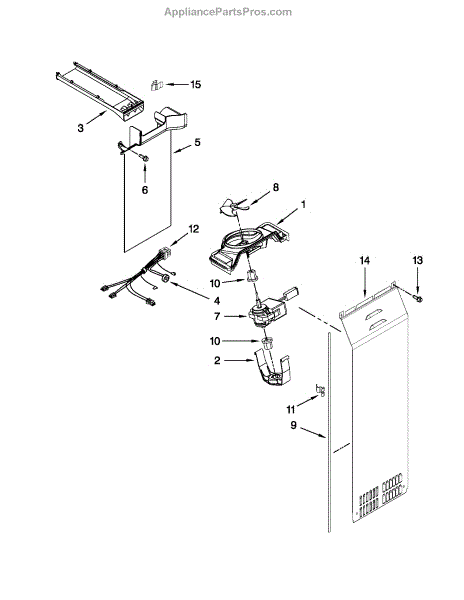 AppliancePartsPros.com

15
3
5
6
8
1
12
14
13
10
4
7
10
2
11
9