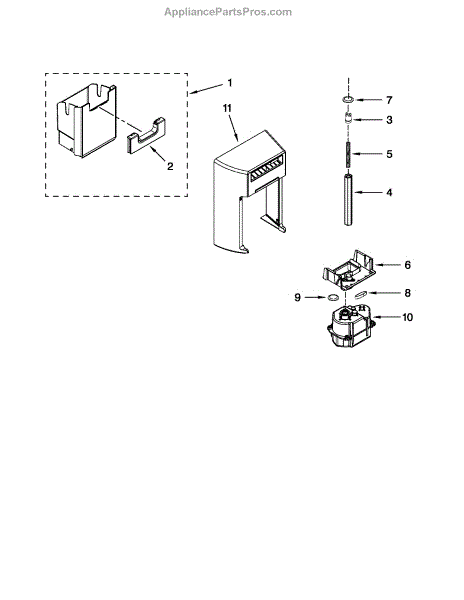 AppliancePartsPros.com

1
11
2
7
3
5
4
6
9
8
10