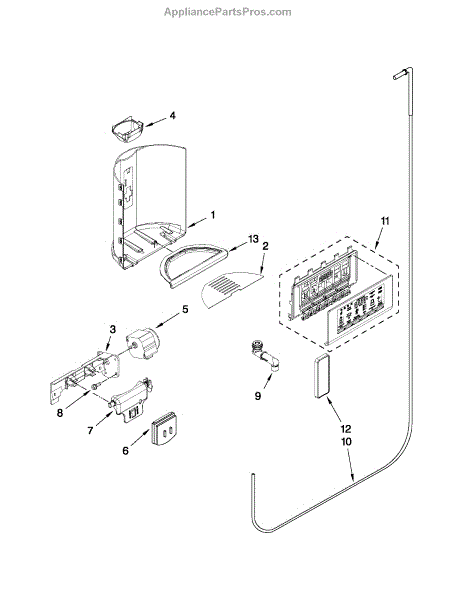 AppliancePartsPros.com

4

1

13

2

11

5

3

9

8

7

6

12
10