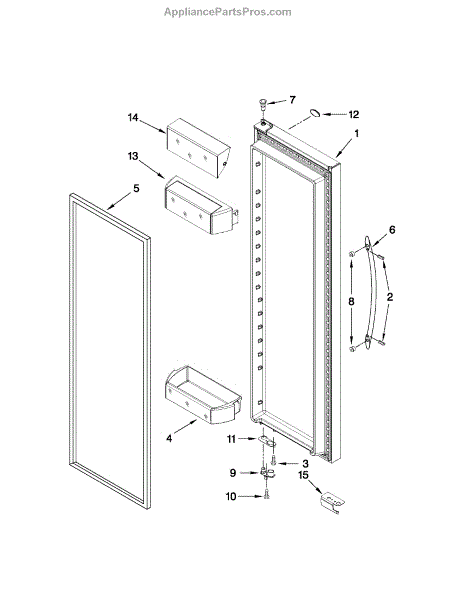 AppliancePartsPros.com

7
12
14
1
13
5
6
8
2
4
11
3
9
15
10