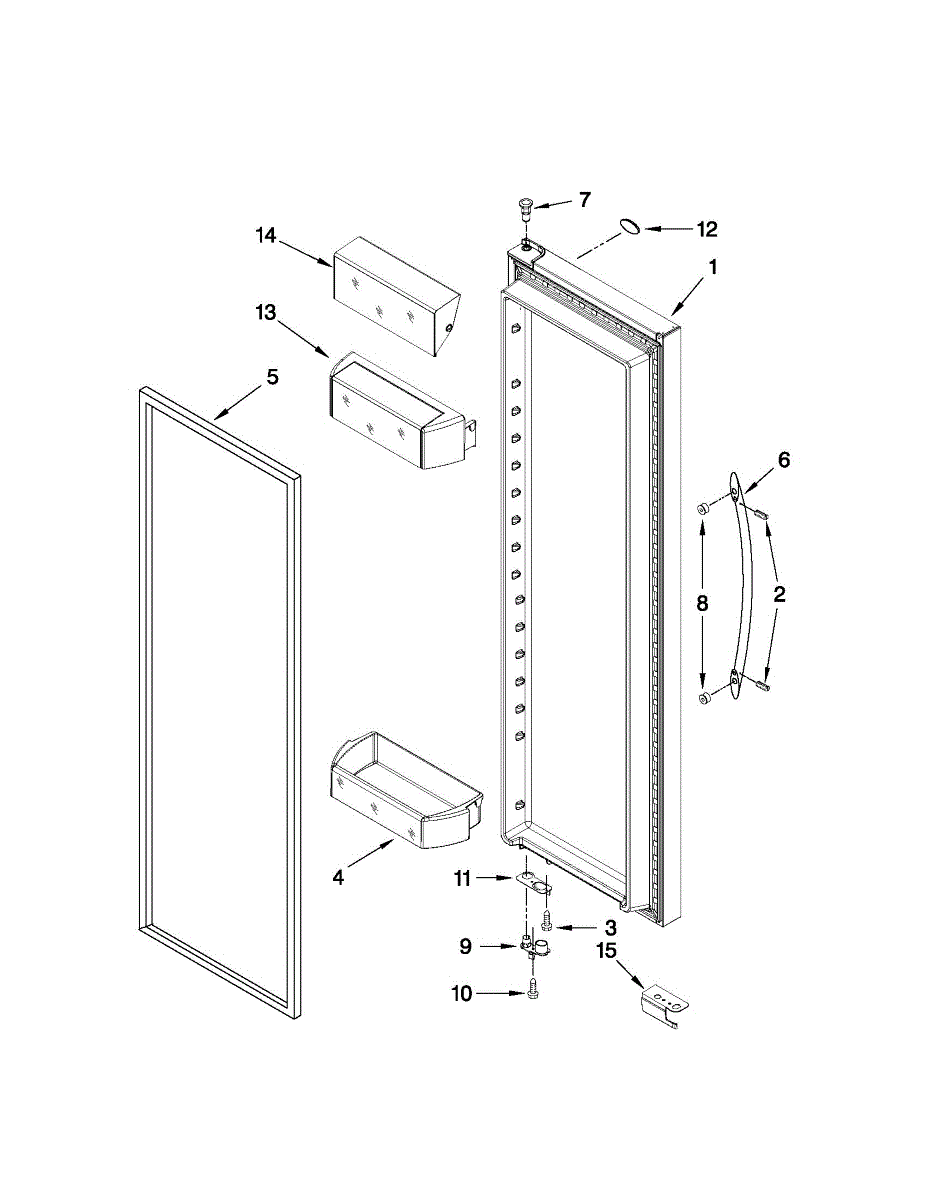 7
12
14
1
13
5
6
8
2
4
11
3
9
15
10