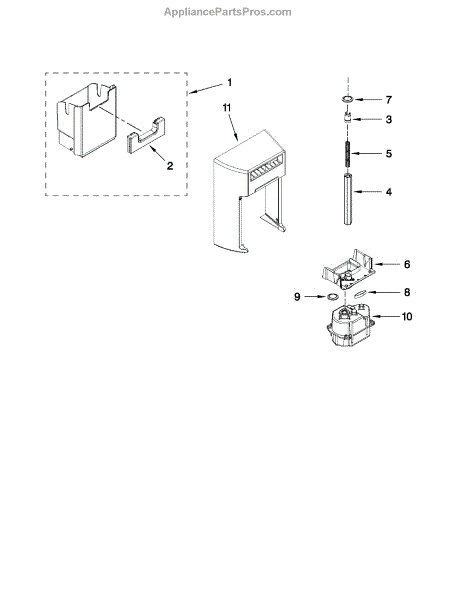 AppliancePartsPros.com

1
11
2
7
3
5
4
6
9
8
10