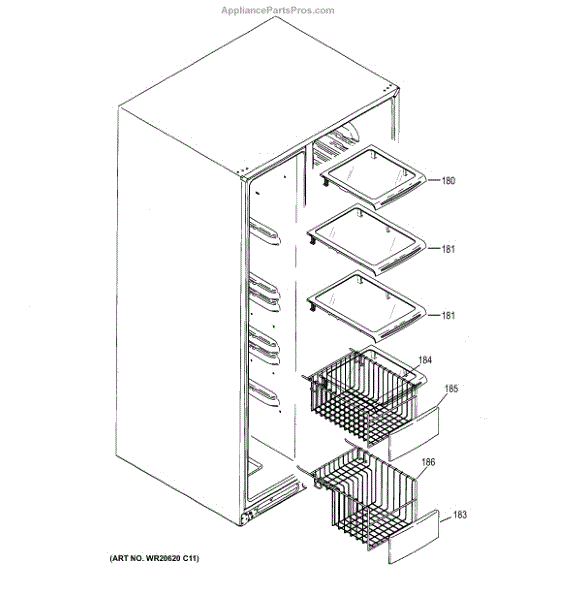 AppliancePartsPros.com

180

181

181

184

185

186

183

(ART NO. WR20620 C11)