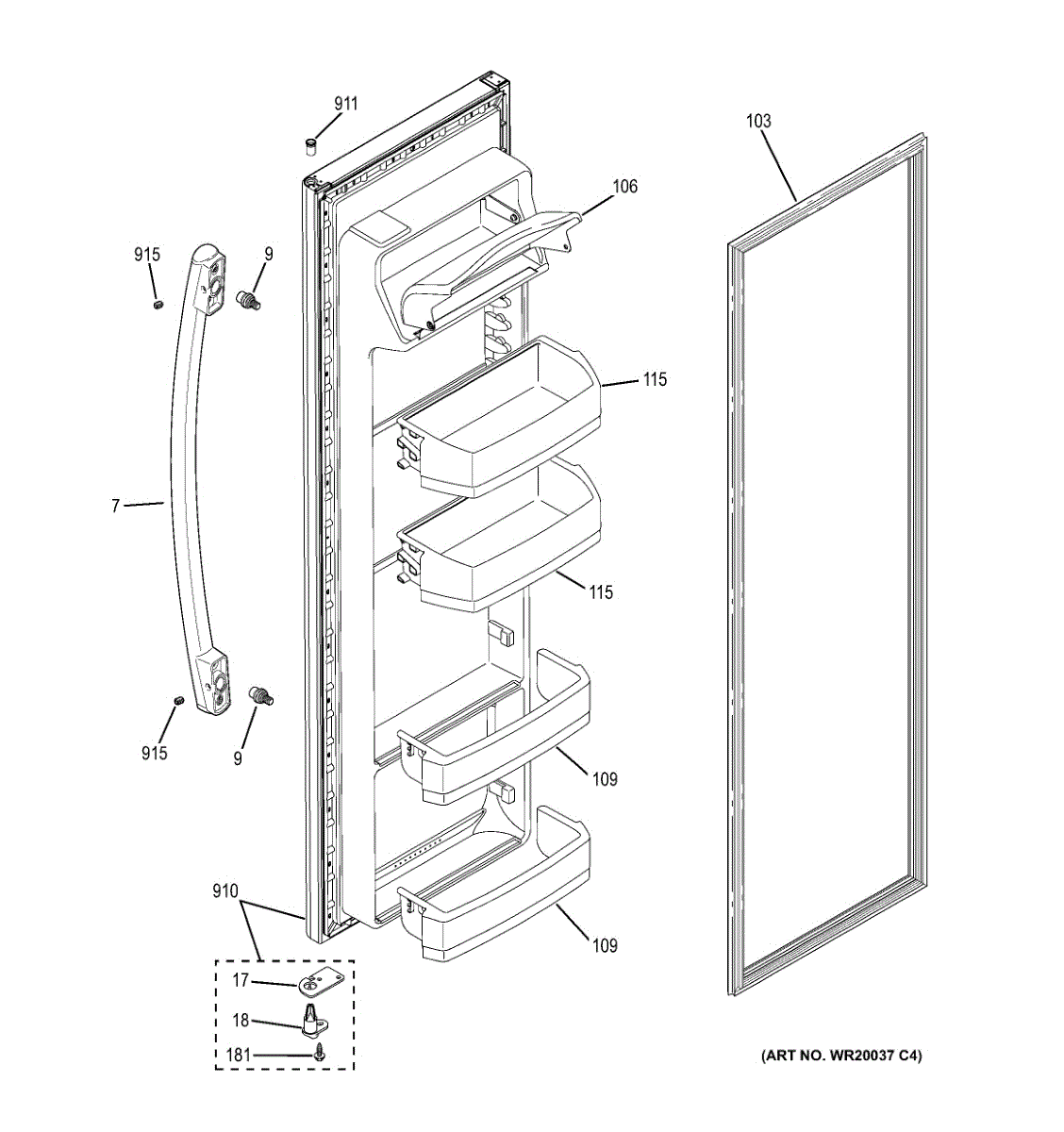 911
103
106
915
9
115
7
115
915
9
109
910
109
17
18
181
(ART NO. WR20037 C4)