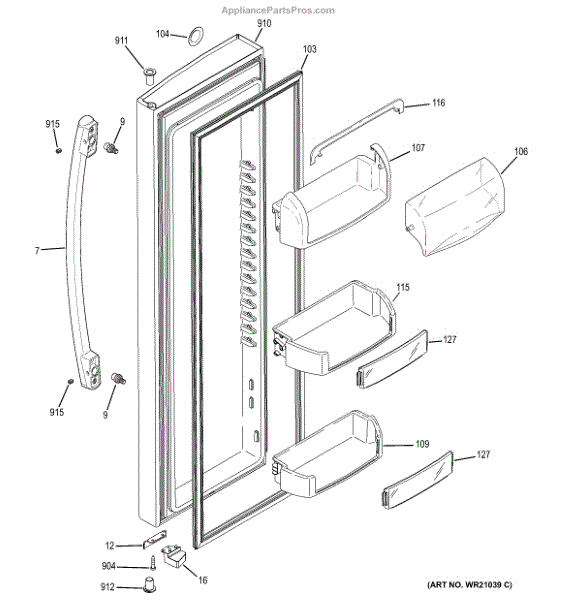 AppliancePartsPros.com

911
104
910
103
116
915
9
107
106
7
115
127
915
9
109
127
12
904
16
912
(ART NO. WR21039 C)