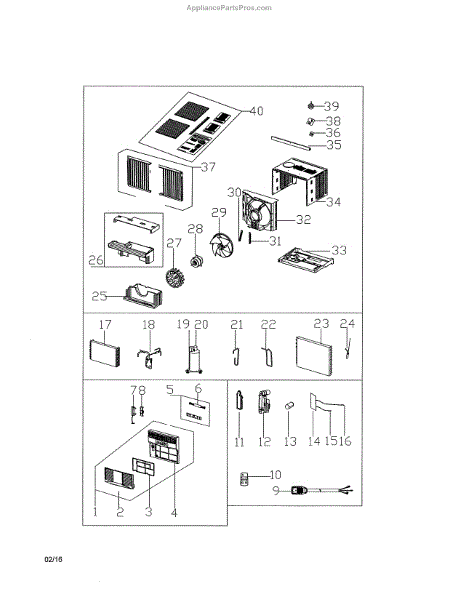 AppliancePartsPros.com

40
39
38
36
35
37
34
30
32
29
28
31
33
27
26
25
17
18
19 20
21
22
23
24
7 8
5
6
11
12
13
14
15
16
10
9
1
2
3
4

02/16